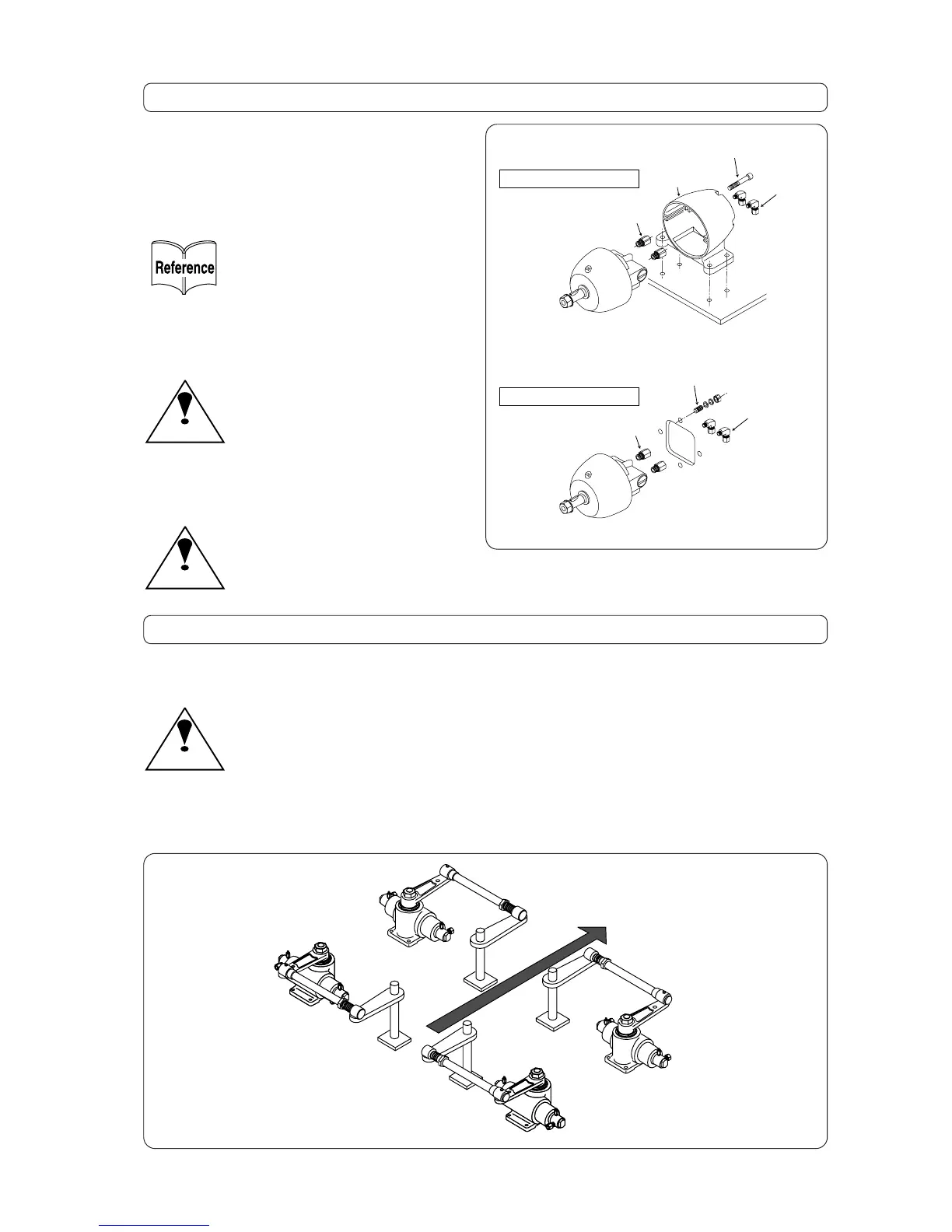 Reference