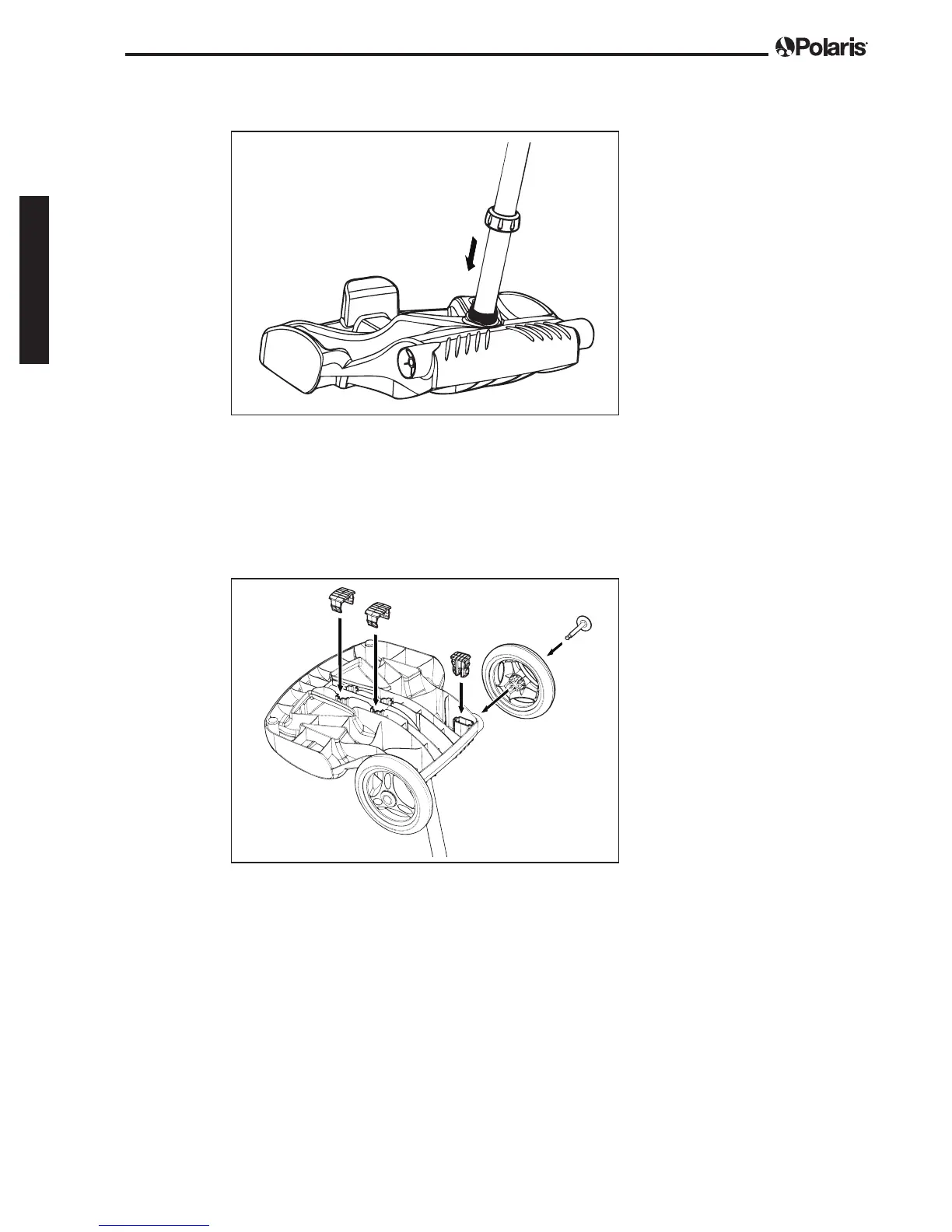 Polaris