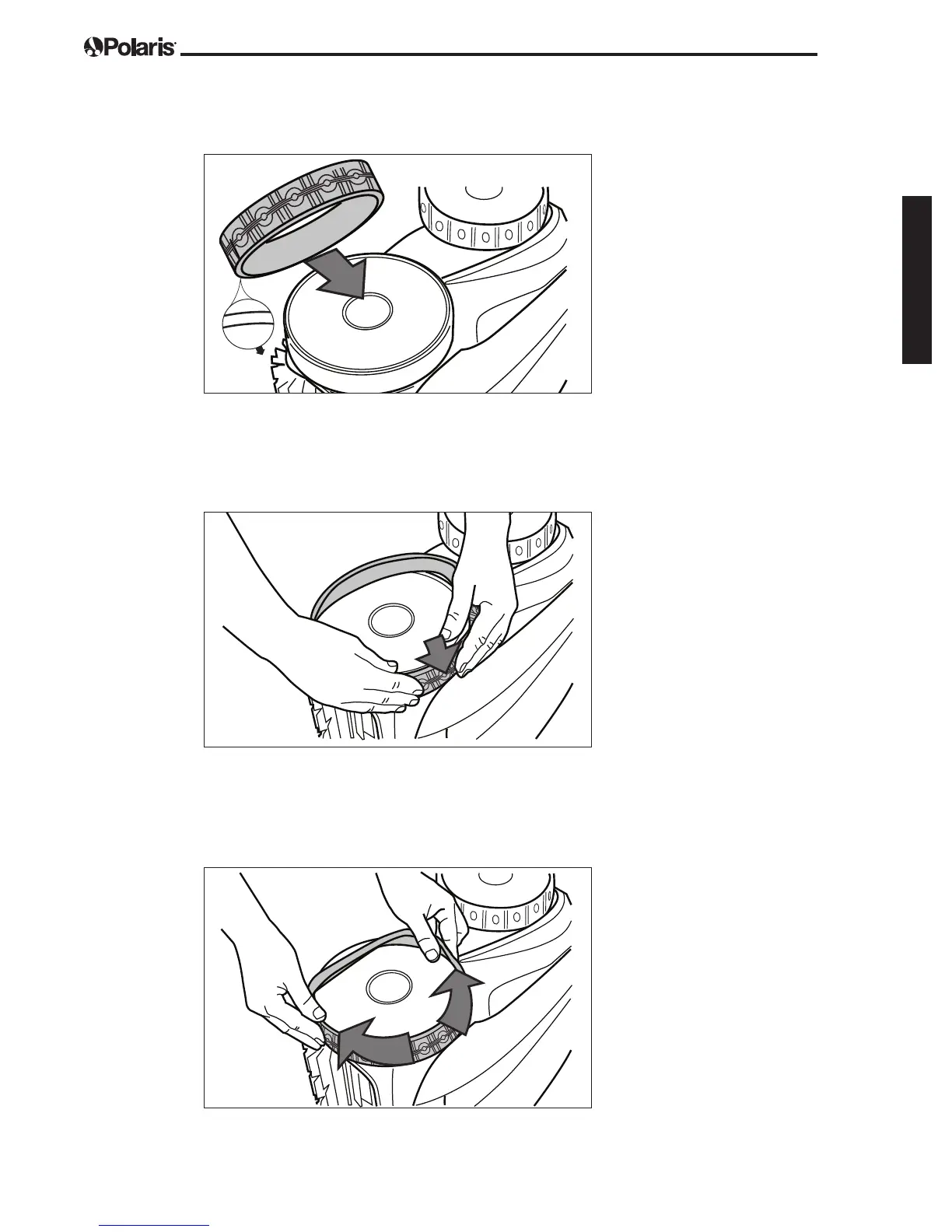 Polaris