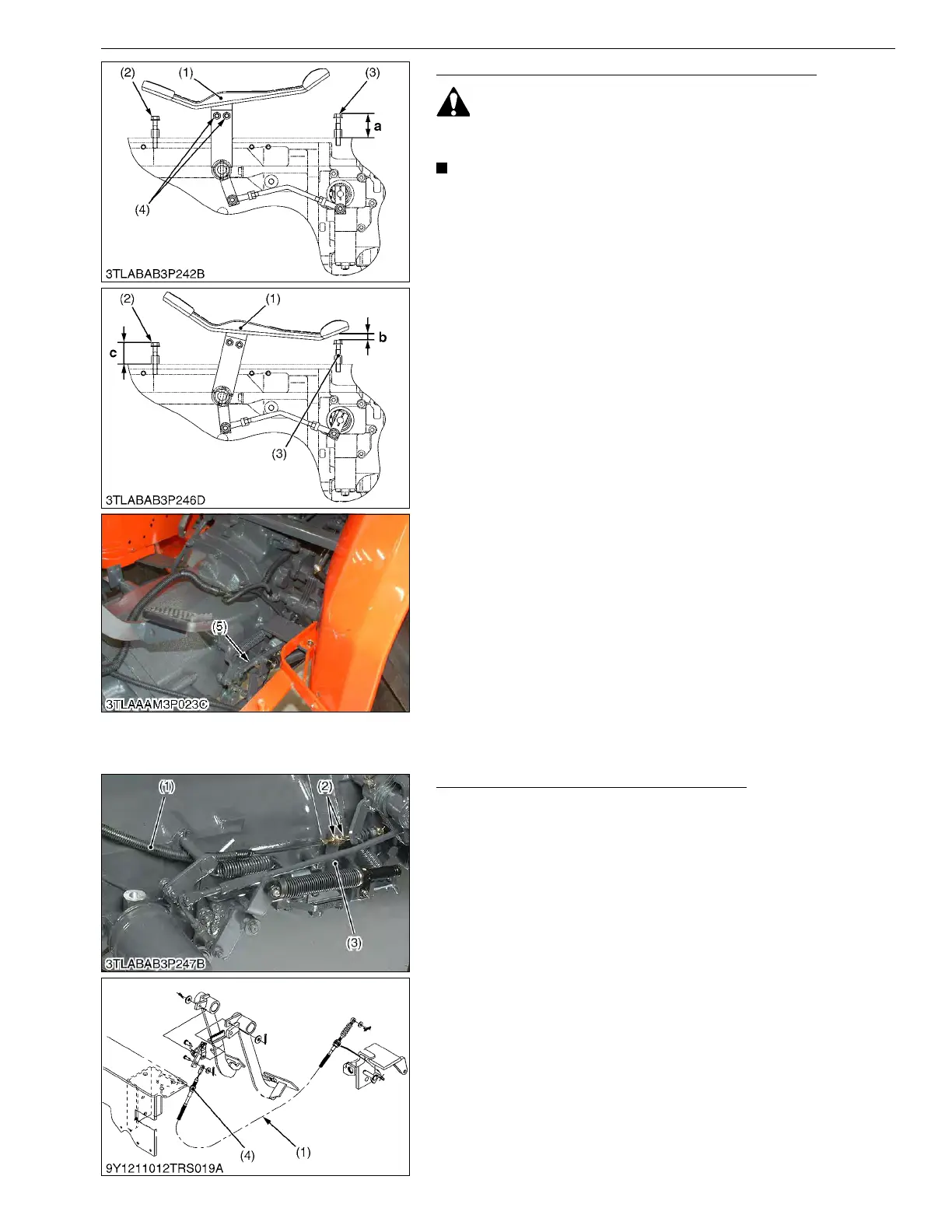 (2)
(1)
(3)
a
(4)
3TLABAB3P242B

(2)
(1)
b
c
(3)
3TLABAB3P246D

(5)
3TLAAAM3P023C

(1)
(2)
(3)
3TLABAB3P247B

(4)
(1)
9Y1211012TRS019A