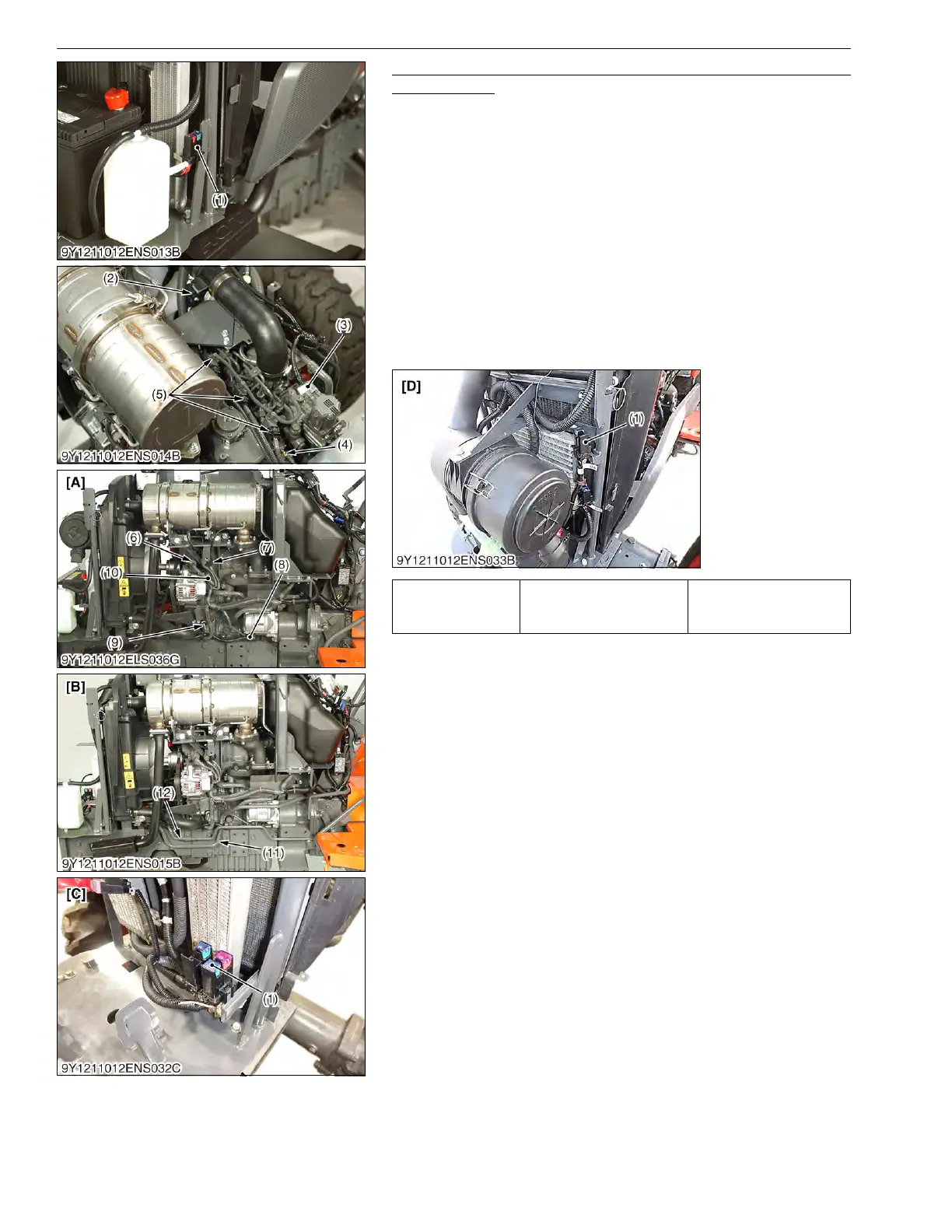 (1)

9Y1211012ENS013B

(2)

(3)

(5)

(4)

9Y1211012ENS014B

[A]

(6)

(7)

(8)

(10)

(9)

9Y1211012ELS036G

[B]

(12)

(11)

9Y1211012ENS015B

[C]

(1)

9Y1211012ENS032C

[D]

(1)

9Y1211012ENS033B