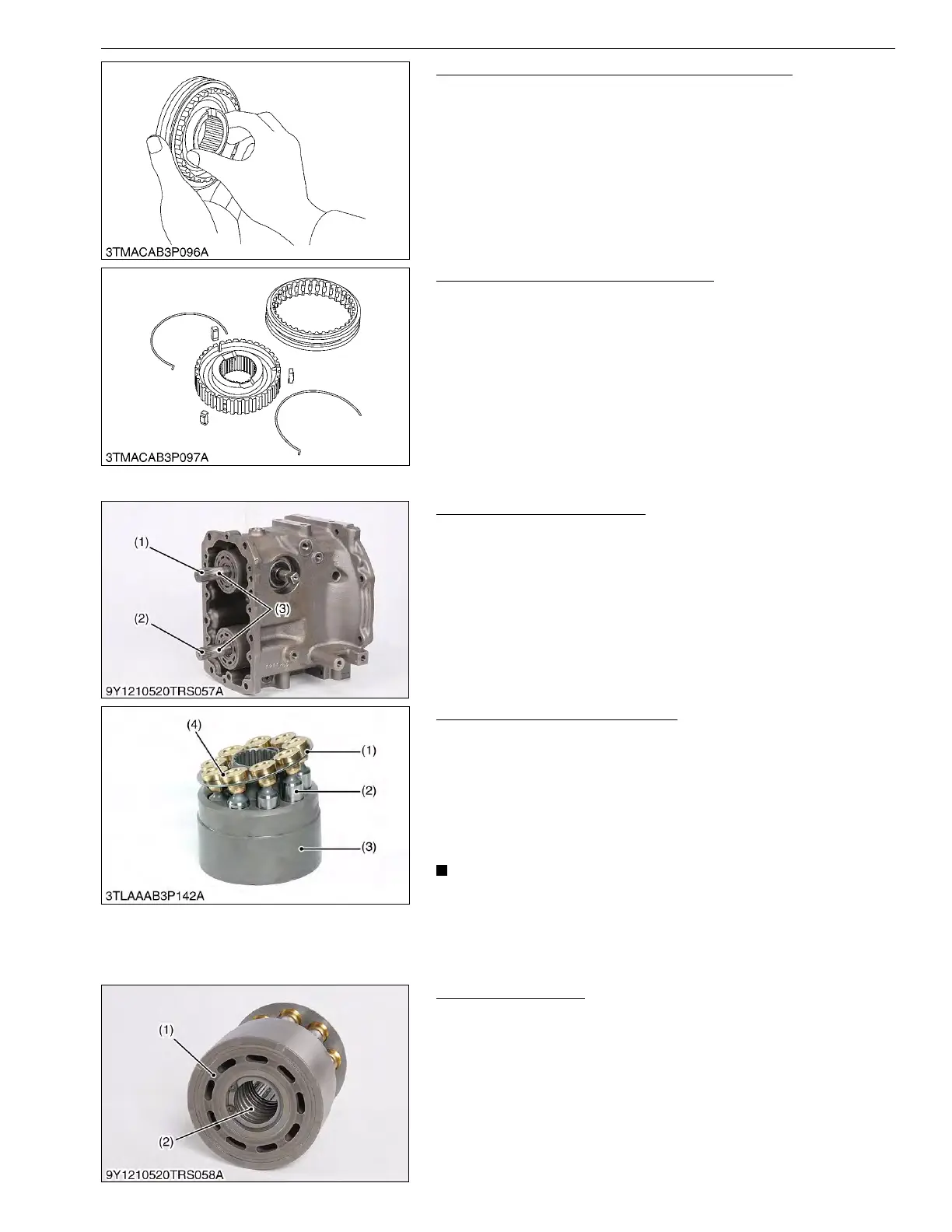 3TMACAB3P096A

3TMACAB3P097A

(1)
(2)
(3)
9Y1210520TRS057A

(4)
(1)
(2)
(3)
3TLAAAB3P142A

(1)
(2)
9Y1210520TRS058A