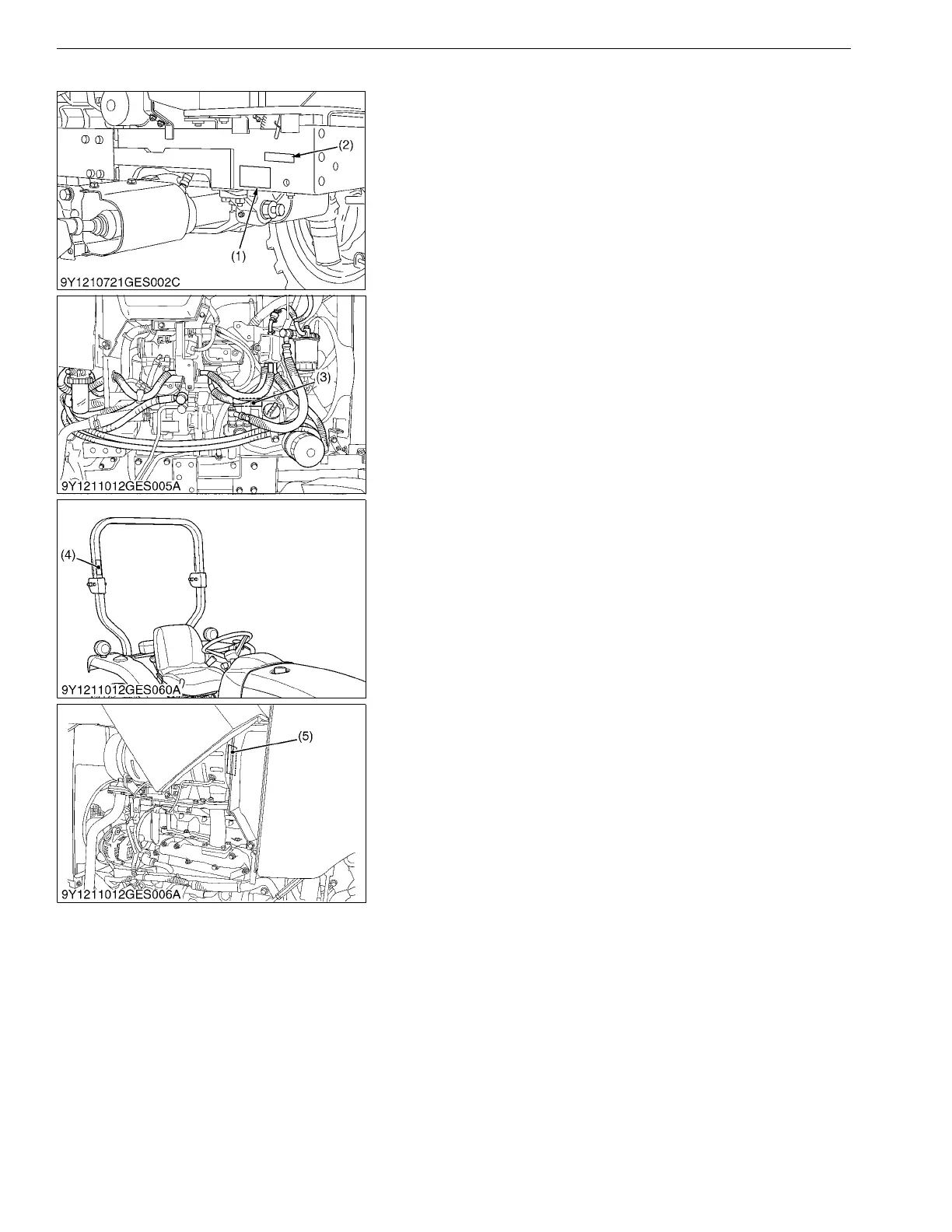 (2)

(1)

9Y1210721GES002C

(3)

9Y1211012GES005A

(4)

9Y1211012GES060A

(5)

9Y1211012GES006A