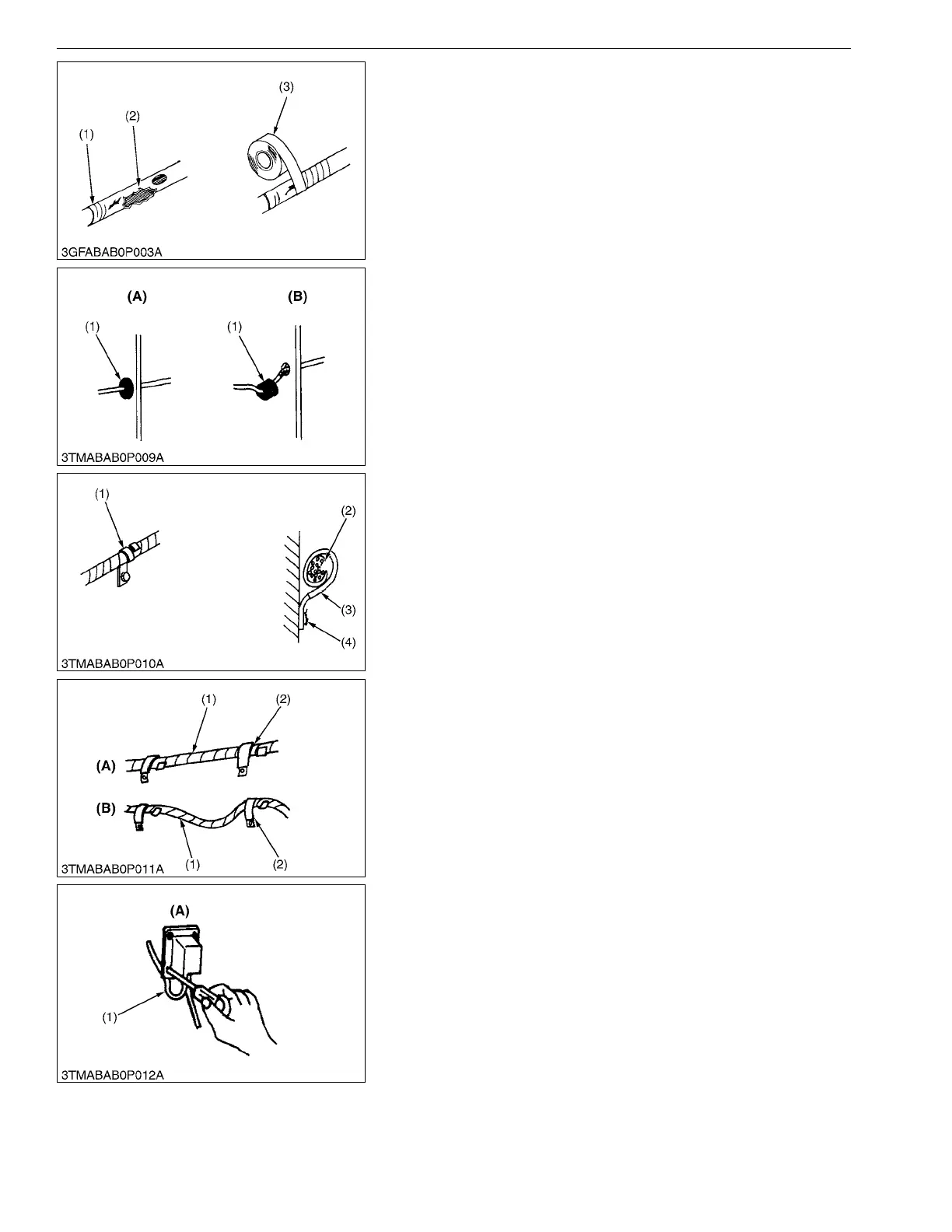 (1)
(2)
(3)
3GFABAB0P003A

(A)
(B)
(1)
(1)
3TMABAB0P009A

(1)
(2)
(3)
(4)
3TMABAB0P010A

(1)
(2)
(A)
(B)
(1)
(2)
3TMABAB0P011A

(A)
(1)
3TMABAB0P012A