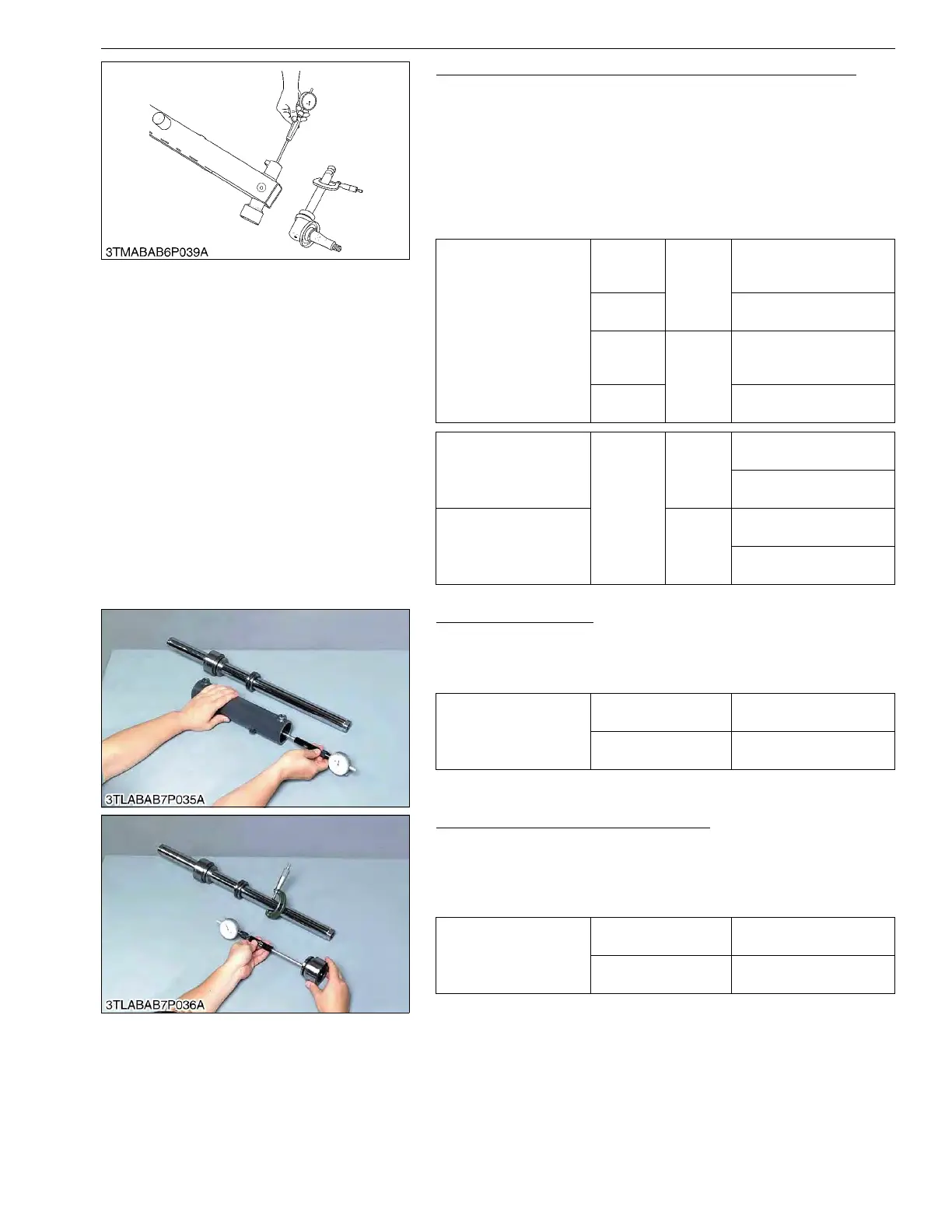 3TMABAB6P039A

3TLABAB7P035A

3TLABAB7P036A