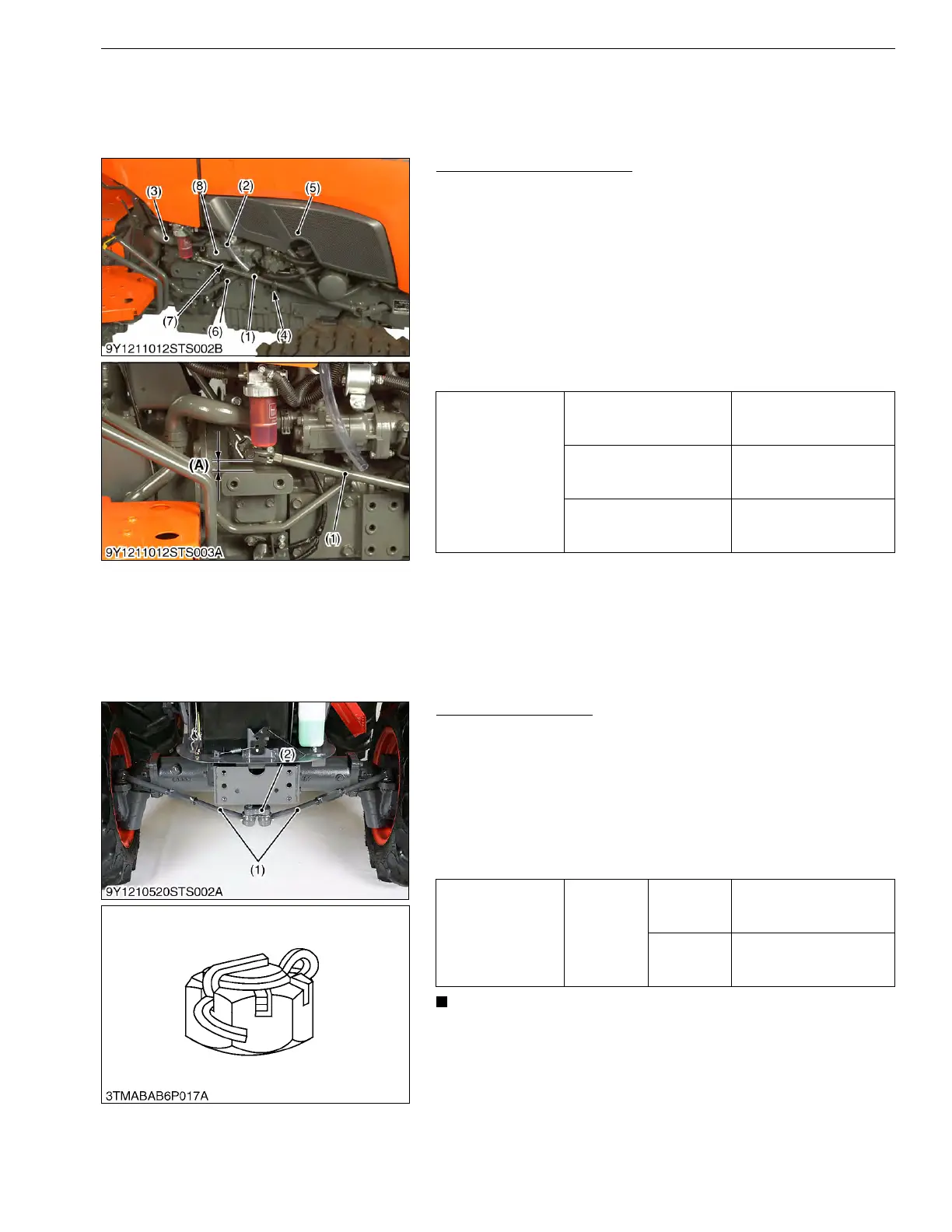 (3)
(8)
(2)
(5)
(7)
(6)
(1)
(4)
9Y1211012STS002B

(A)
(1)
9Y1211012STS003A

(2)
(1)
9Y1210520STS002A

3TMABAB6P017A