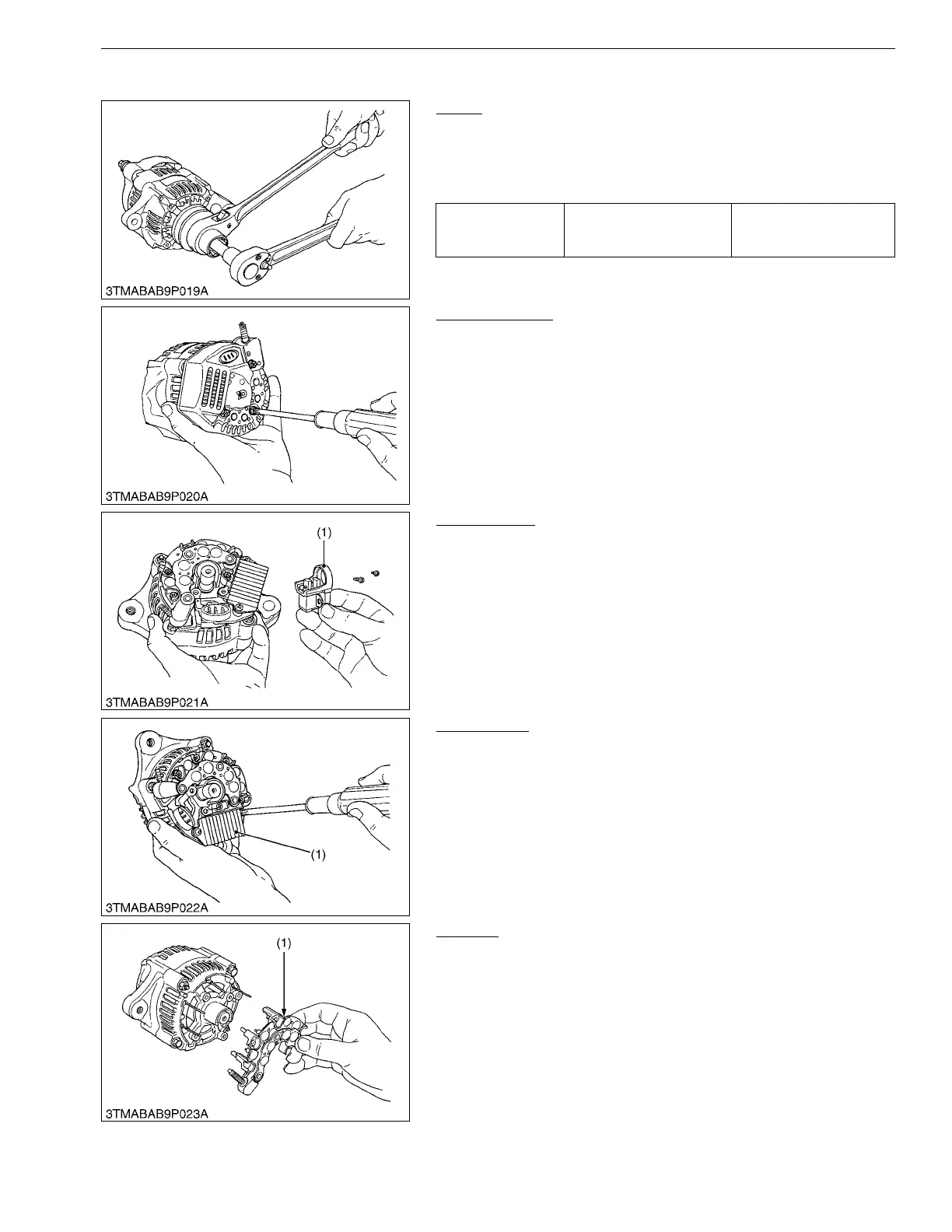 3TMABAB9P019A

3TMABAB9P020A

(1)

3TMABAB9P021A

(1)

3TMABAB9P022A

(1)

3TMABAB9P023A