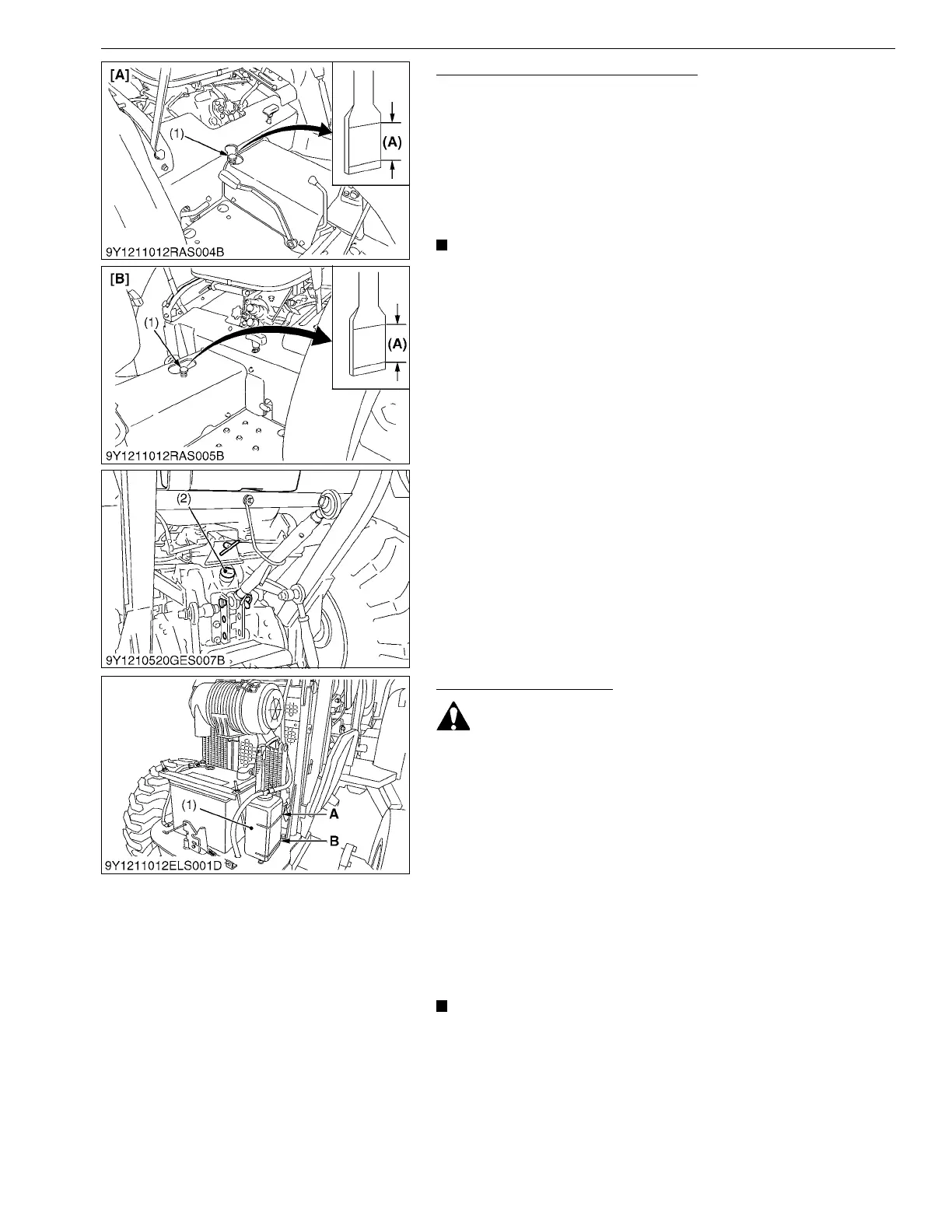 [A]

(1)

(A)

9Y1211012RAS004B

[B]

(1)

(A)

9Y1211012RAS005B

(2)

9Y1210520GES007B

(1)

A

B

9Y1211012ELS001D