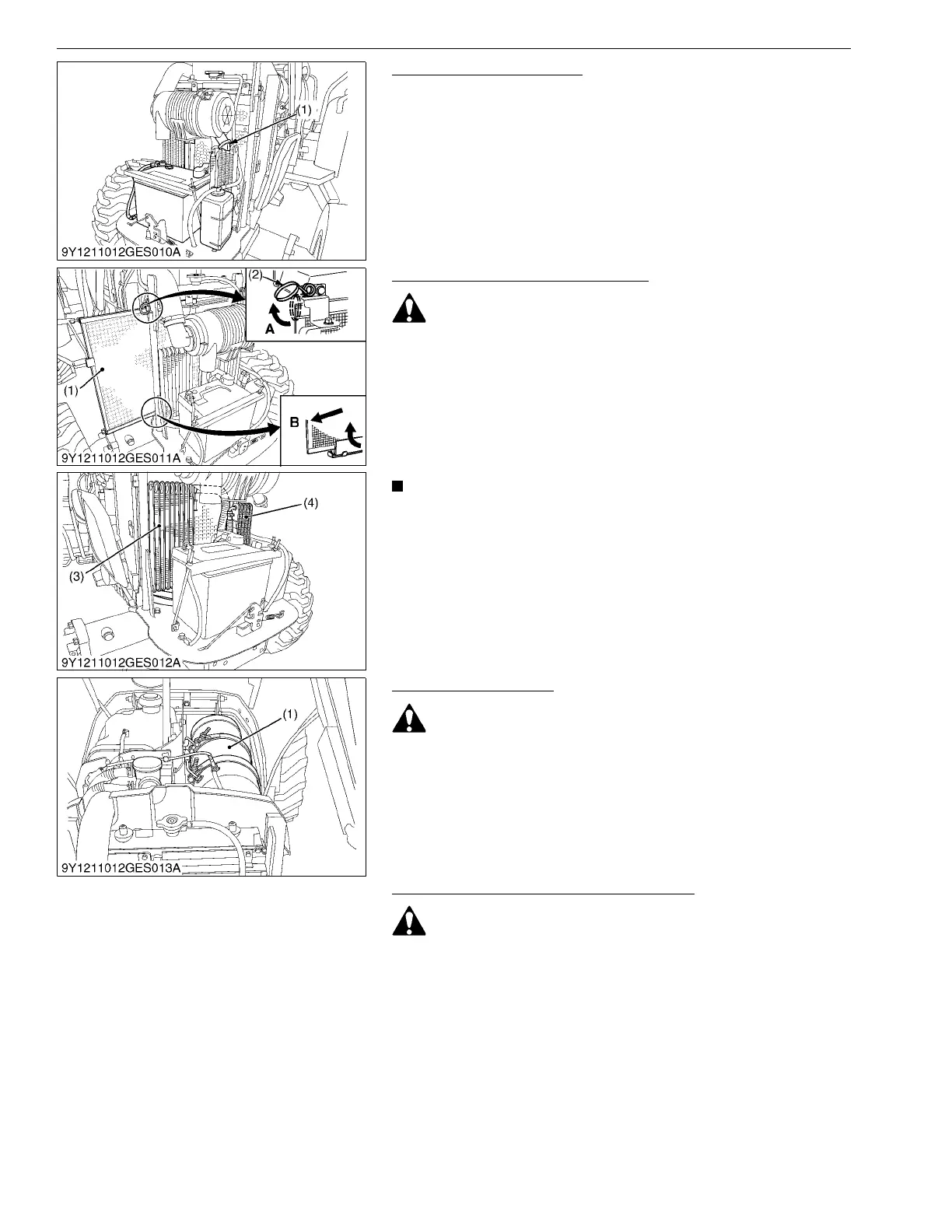 (1)

9Y1211012GES010A

(2)

A

(1)

B

9Y1211012GES011A

(4)

(3)

9Y1211012GES012A

(1)

9Y1211012GES013A