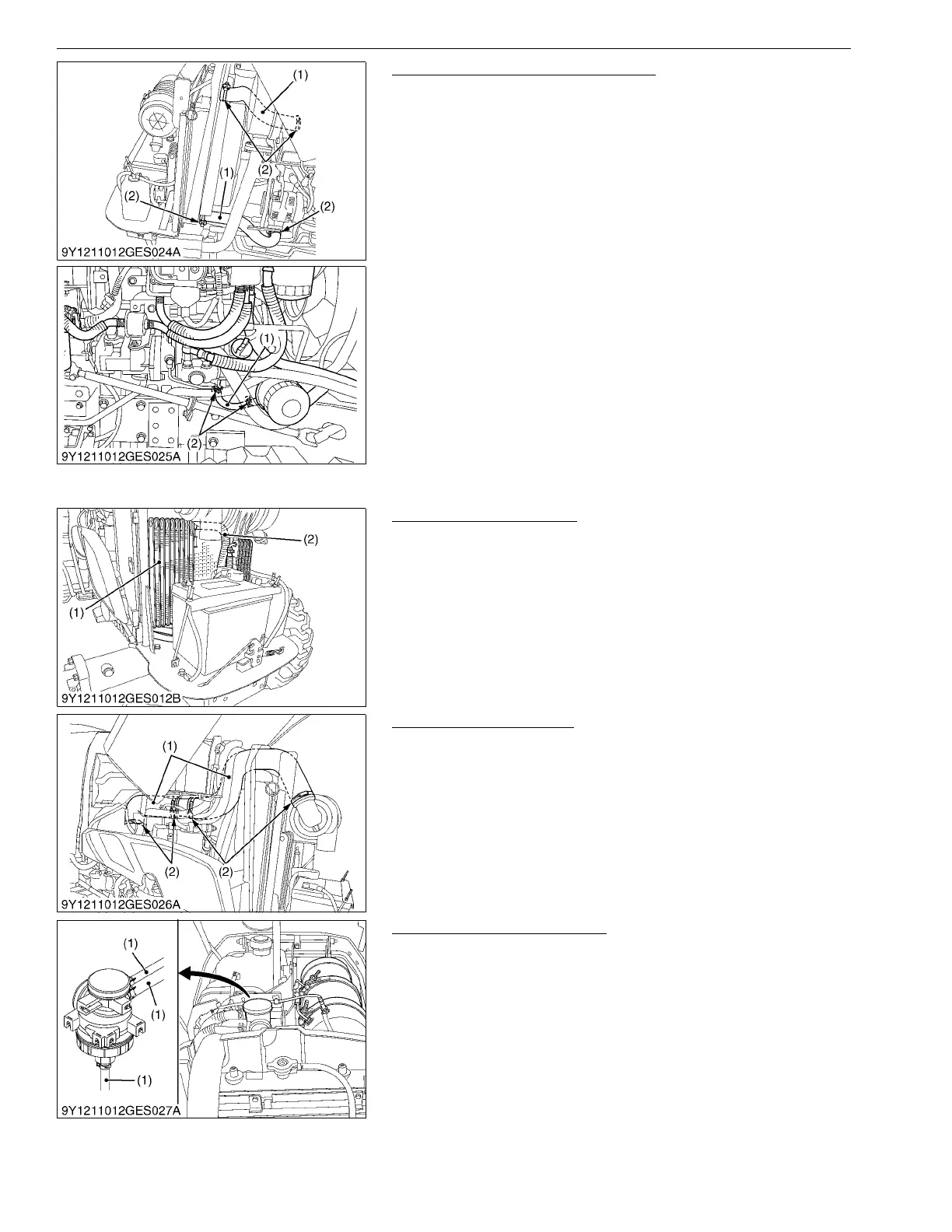 (1)
(2)
(1)
(2)
(2)
9Y1211012GES024A

(1)
(2)
9Y1211012GES025A

(2)
(1)
9Y1211012GES012B

(1)
(2)
(2)
9Y1211012GES026A

(1)
(1)
(1)
9Y1211012GES027A