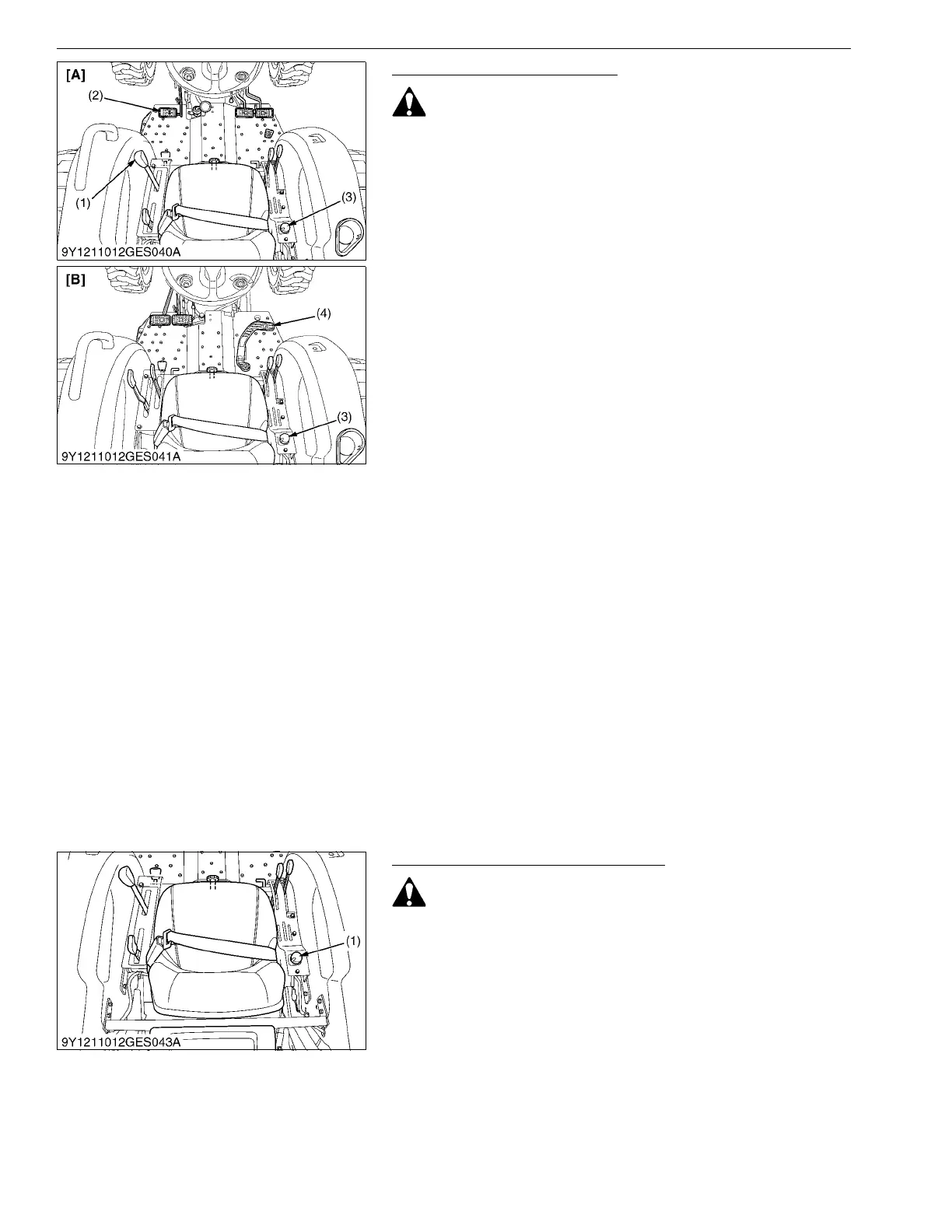 [A]

(2)

(1)

(3)

9Y1211012GES040A

[B]

(4)

(3)

9Y1211012GES041A

(1)

9Y1211012GES043A