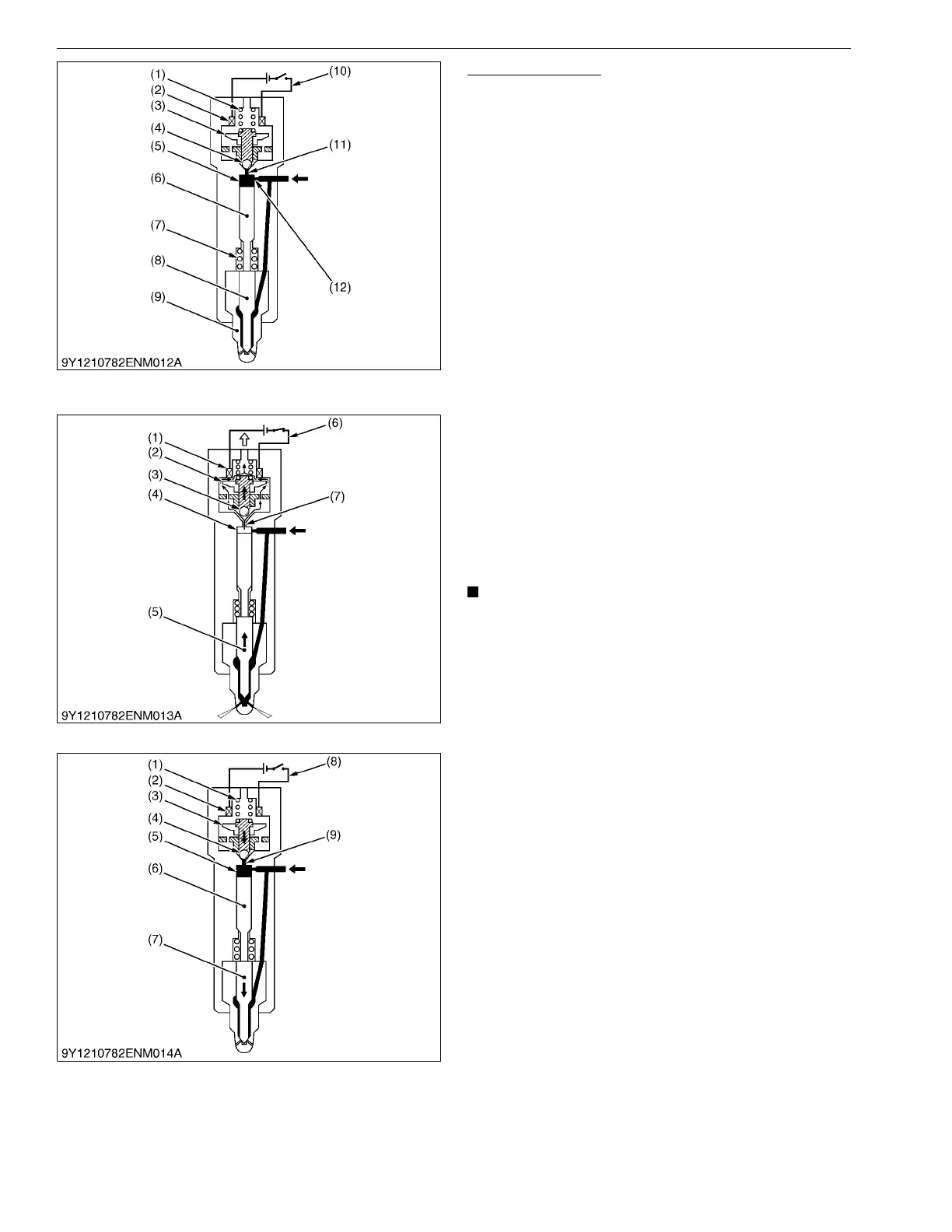 (1)
(2)
(3)
(4)
(5)
(6)
(7)
(8)
(9)
(10)
(11)
(12)
9Y1210782ENM012A

(1)
(2)
(3)
(4)
(5)
(6)
(7)
9Y1210782ENM013A

(1)
(2)
(3)
(4)
(5)
(6)
(7)
(8)
(9)
9Y1210782ENM014A