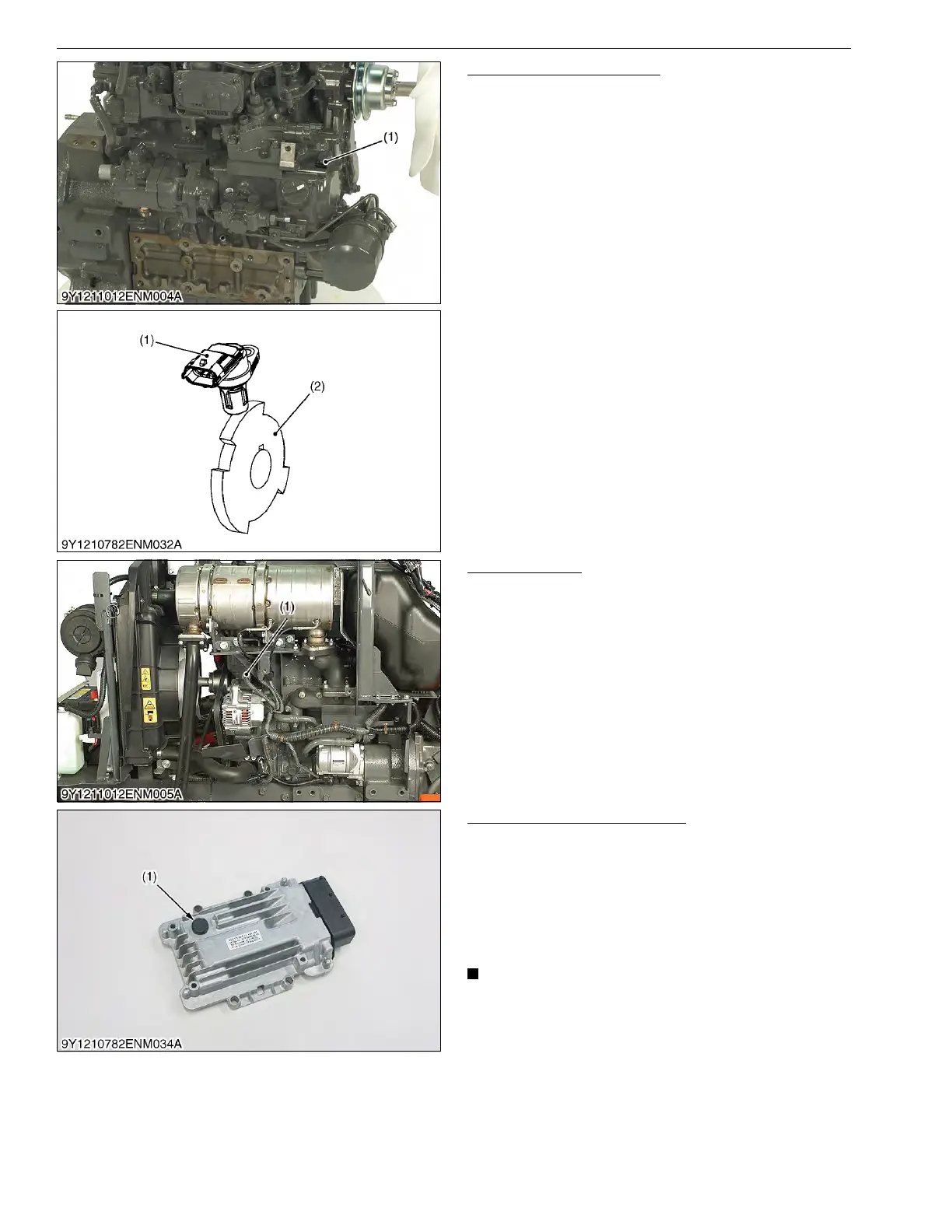 (1)

9Y1211012ENM004A

(1)

(2)

9Y1210782ENM032A

(1)

9Y1211012ENM005A

(1)

9Y1210782ENM034A