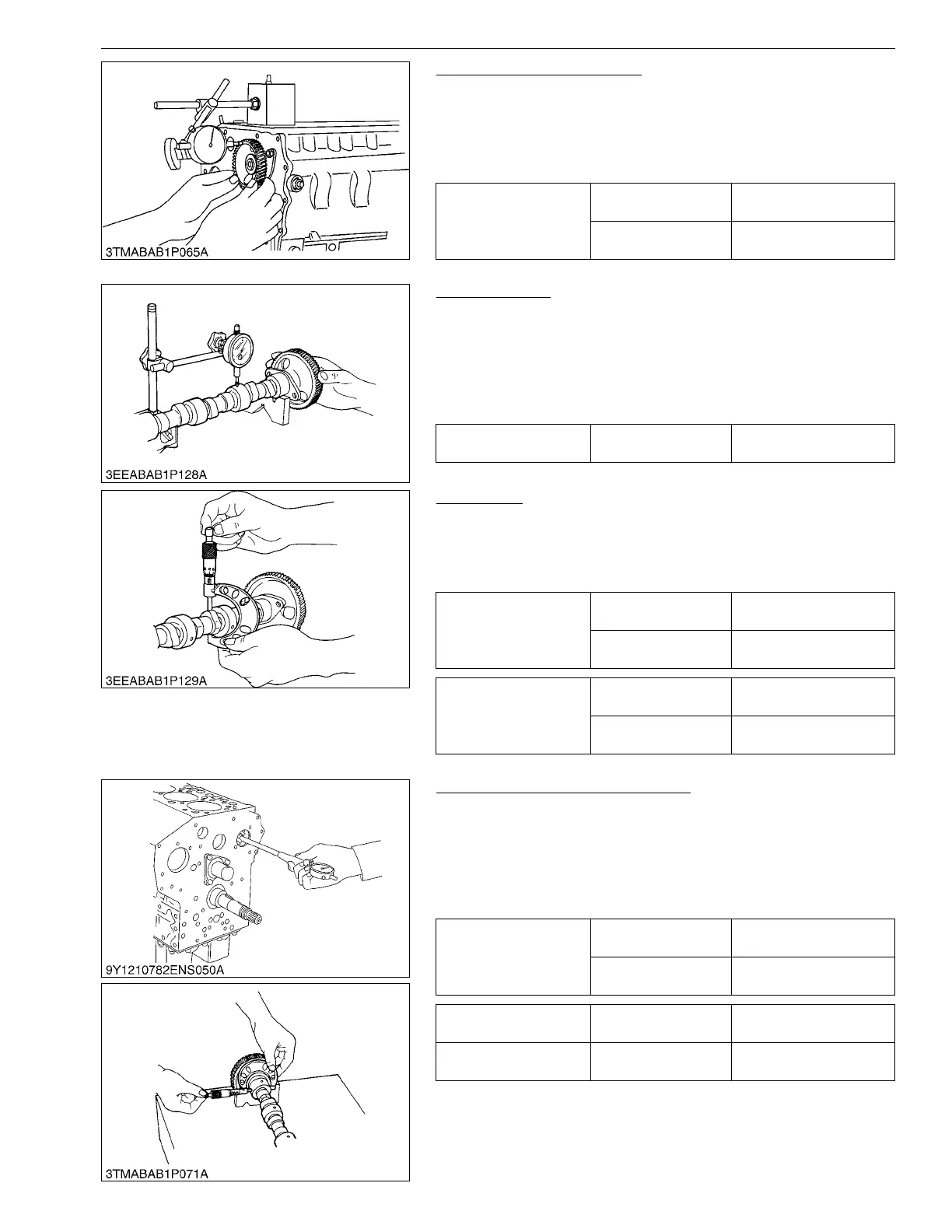 3TMABAB1P065A

3EEABAB1P128A

3EEABAB1P129A

9Y1210782ENS050A

3TMABAB1P071A