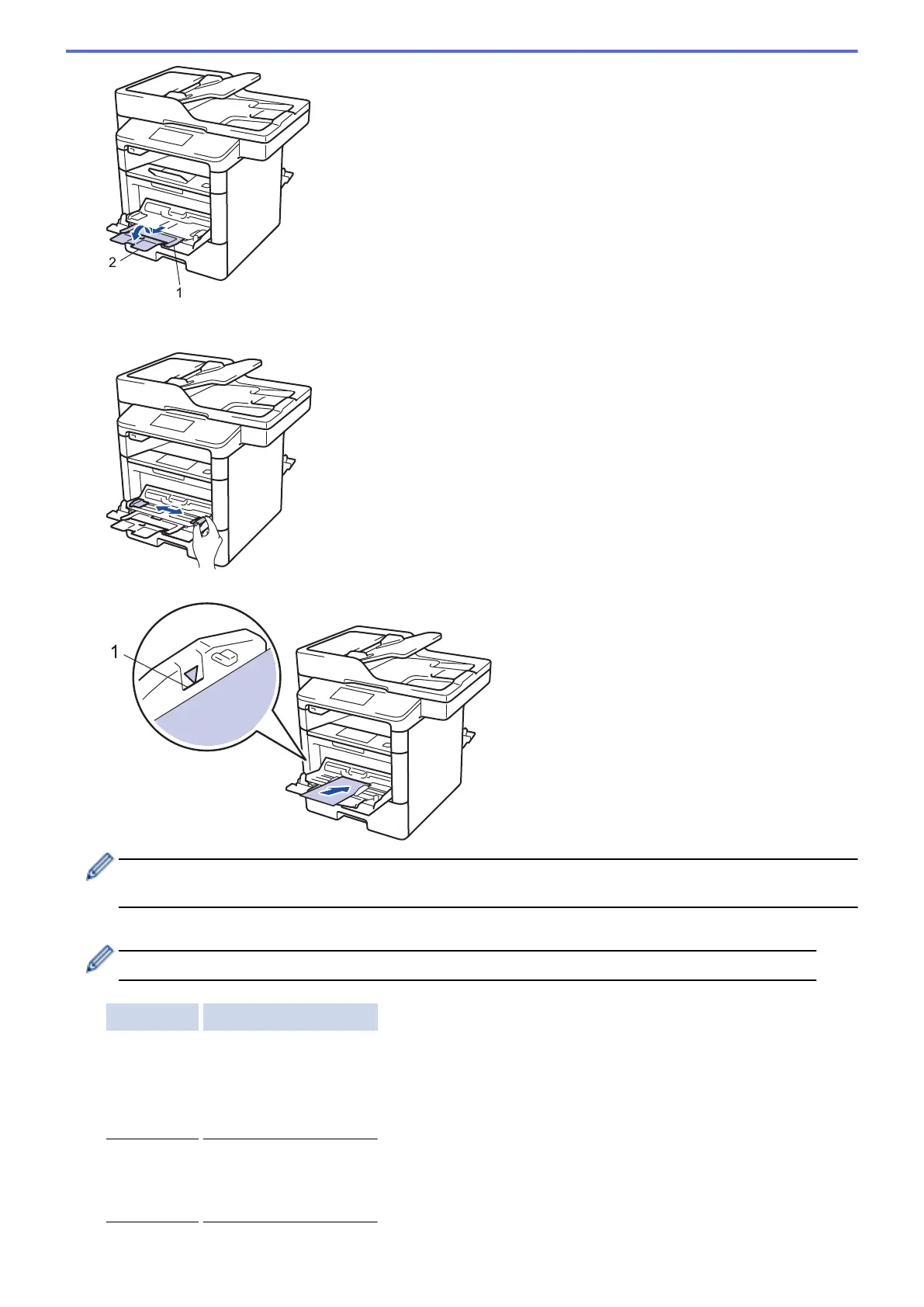 2

1

1