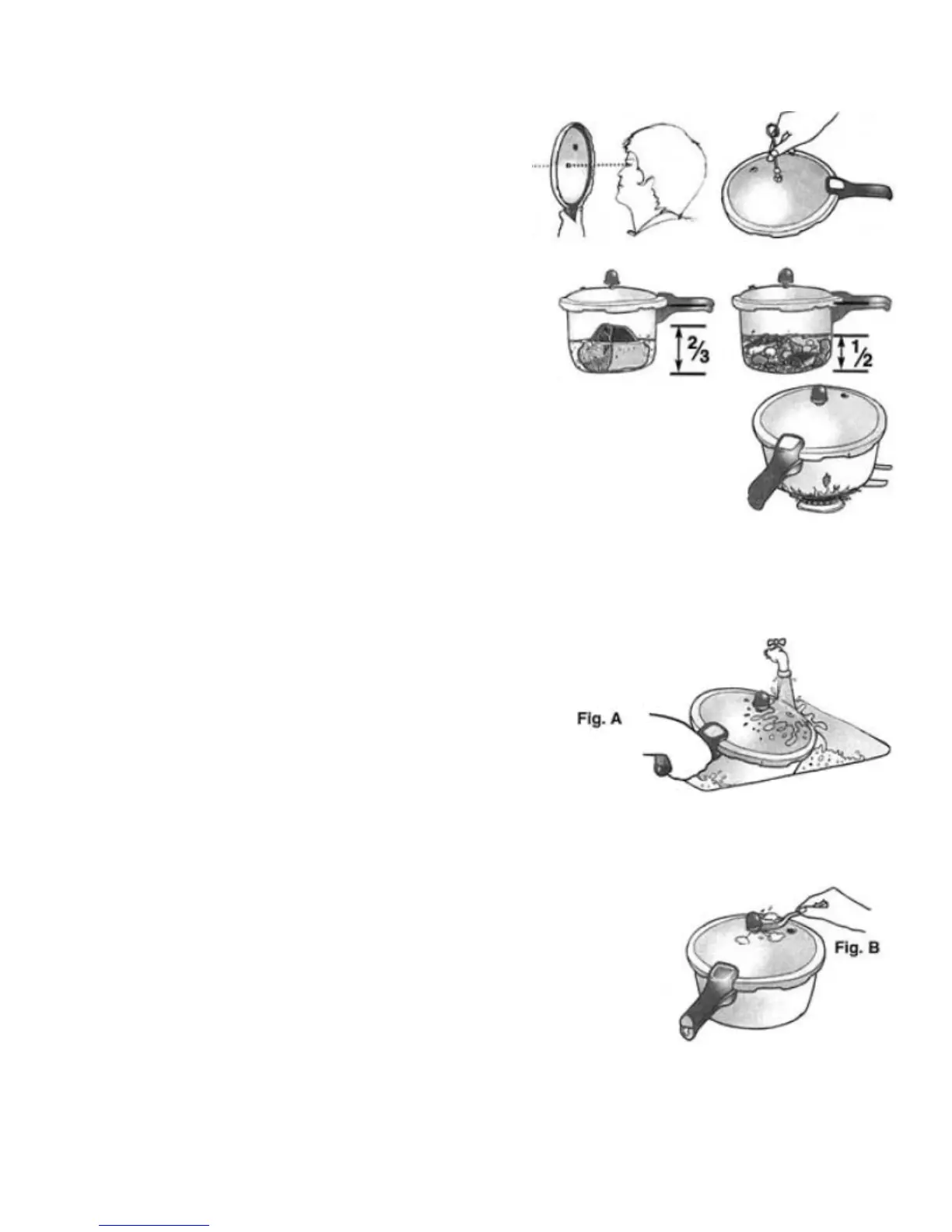 $\frac{2}{3}$

$\frac{1}{2}$

Fig. A

Fig. B