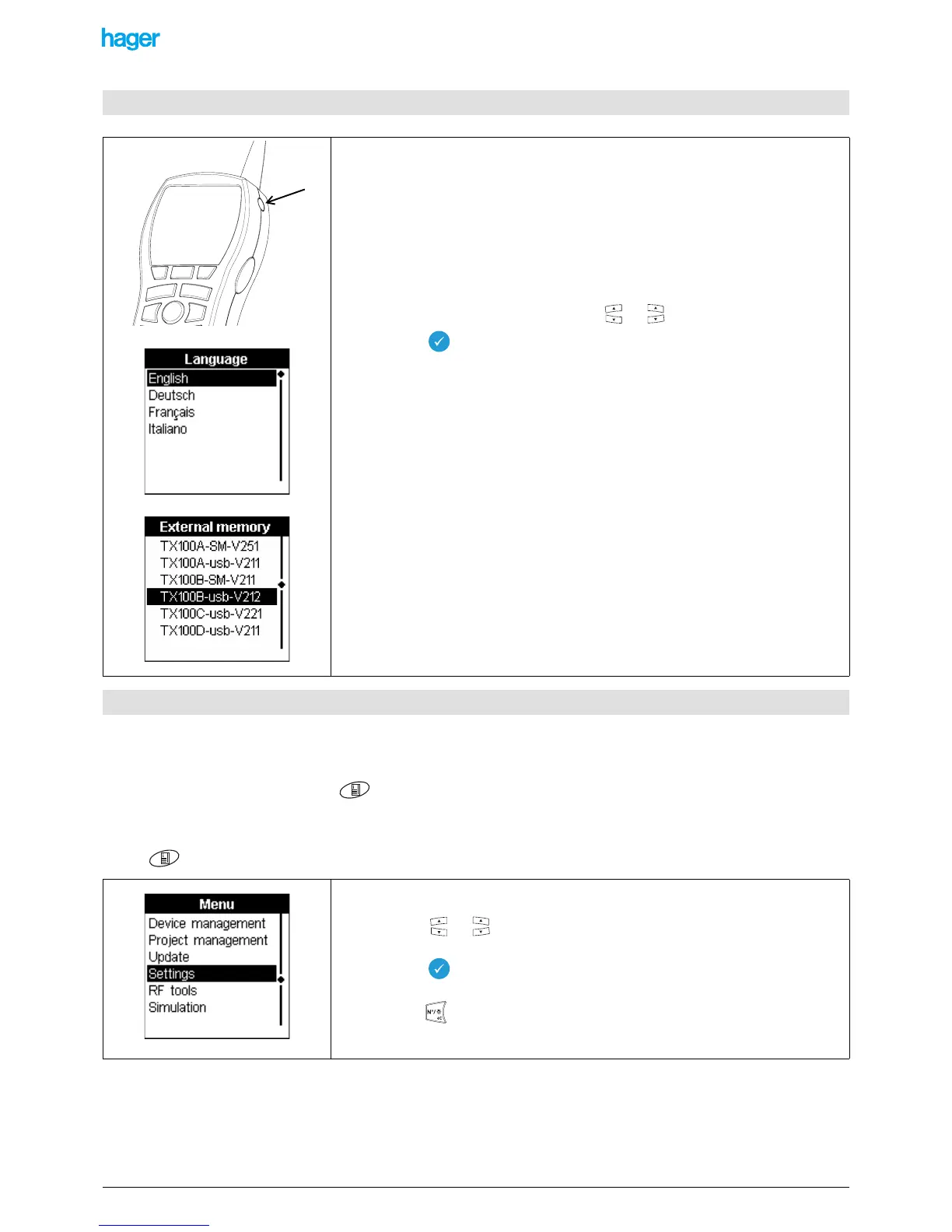 hager

Language
English
Deutsch
Français
Italiano

External memory
TX100A-SM-V251
TX100A-usb-V211
TX100B-SM-V211
TX100B-usb-V212
TX100C-usb-V221
TX100D-usb-V211

Menu
Device management
Project management
Update
Settings
RF tools
Simulation