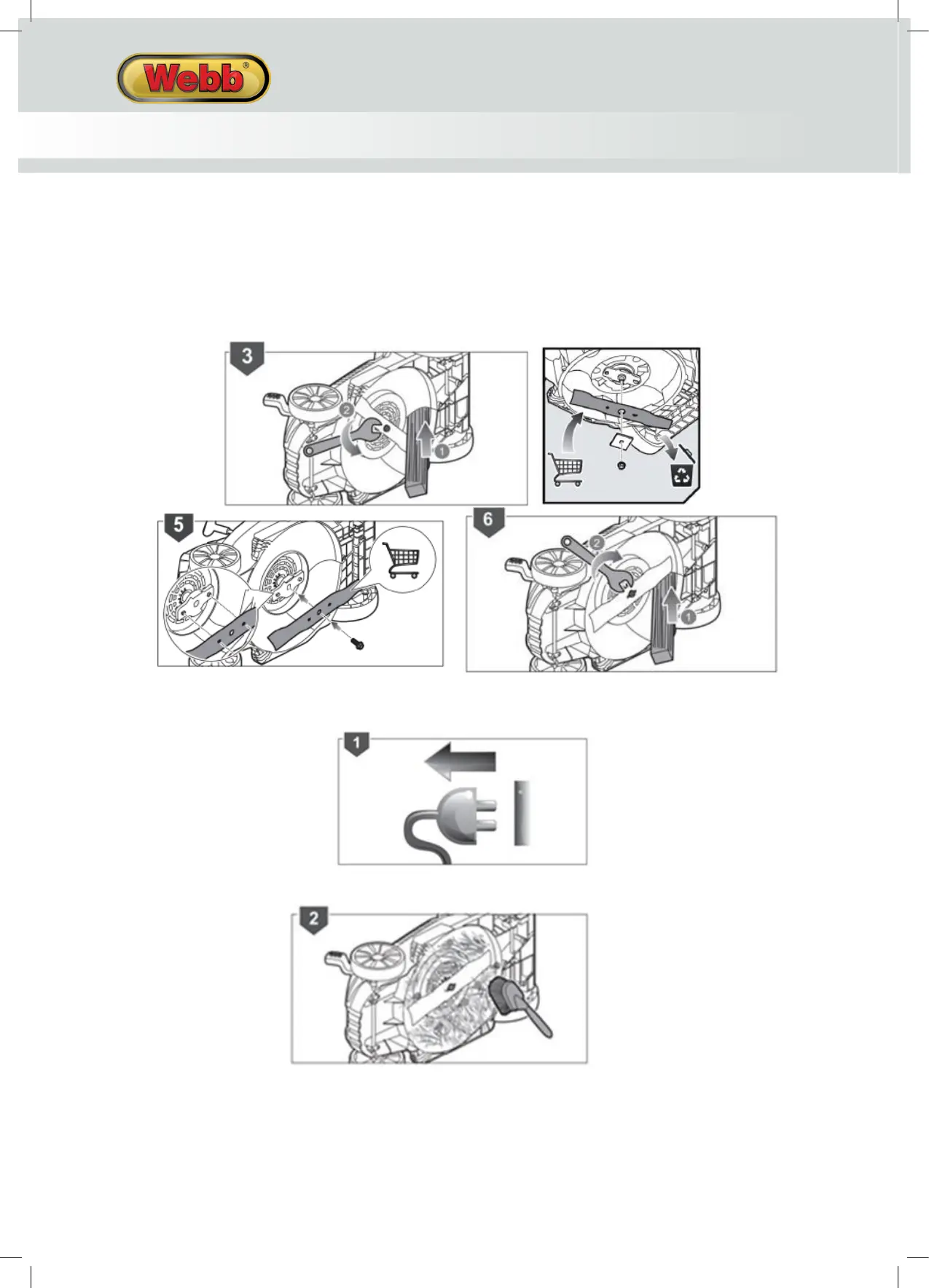 Webb®

3

2

1

5

6

2

1

1

2