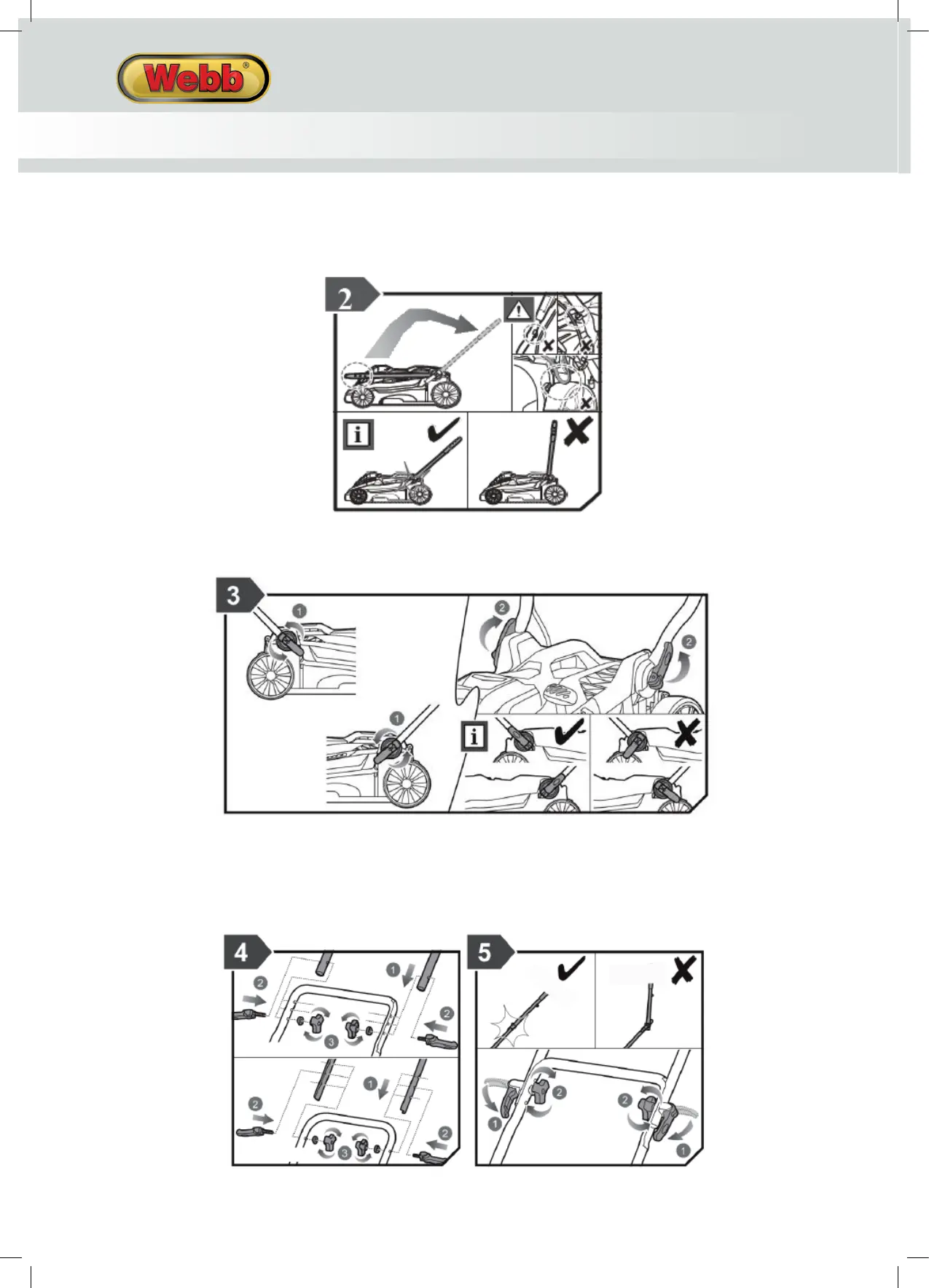 Webb®

2

i

3

1

2

2

1

i

4

2

1

2

3

2

1

2

3

5

1

2

2

1