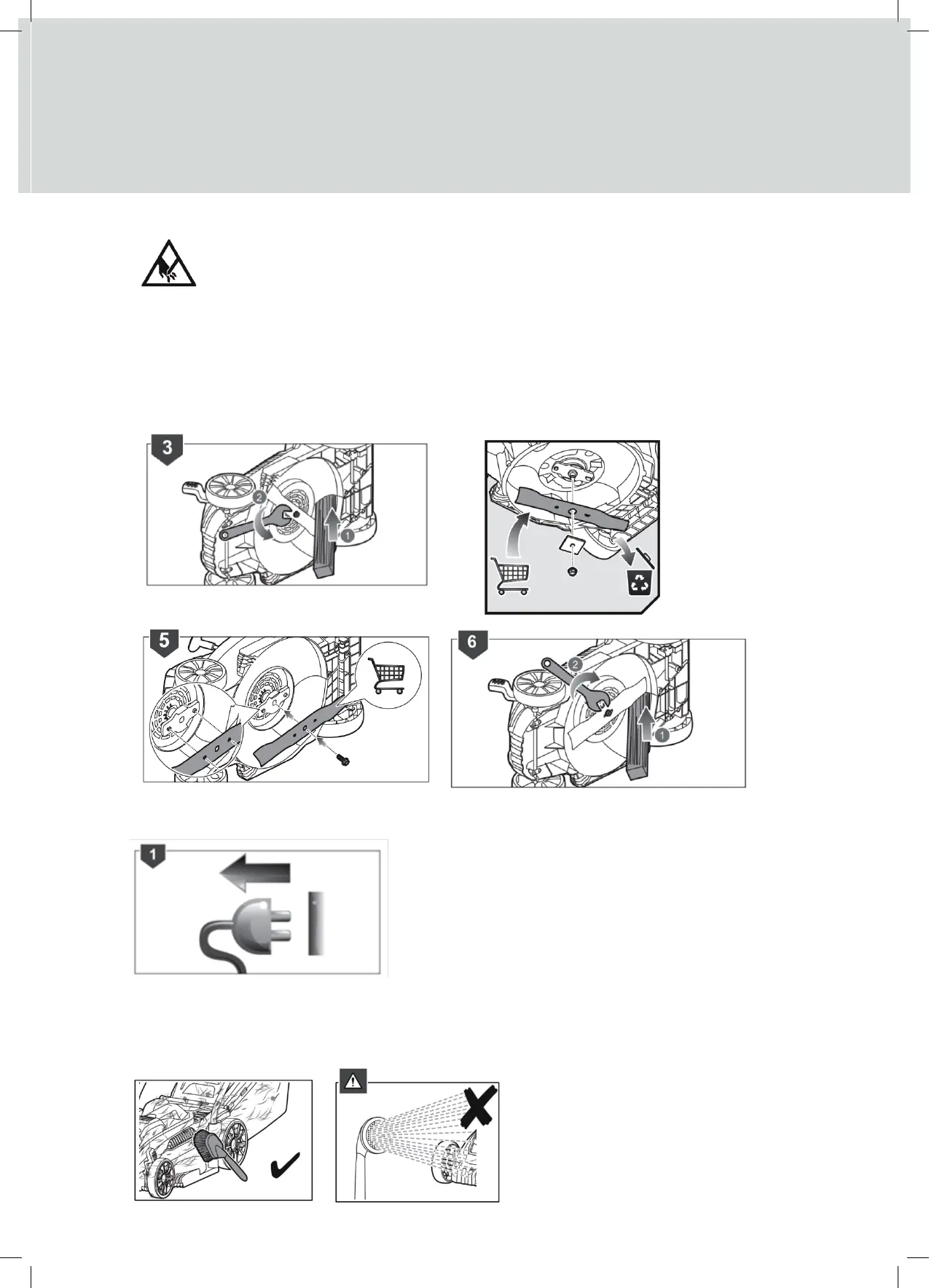 3

2

1

5

6

2

1

1