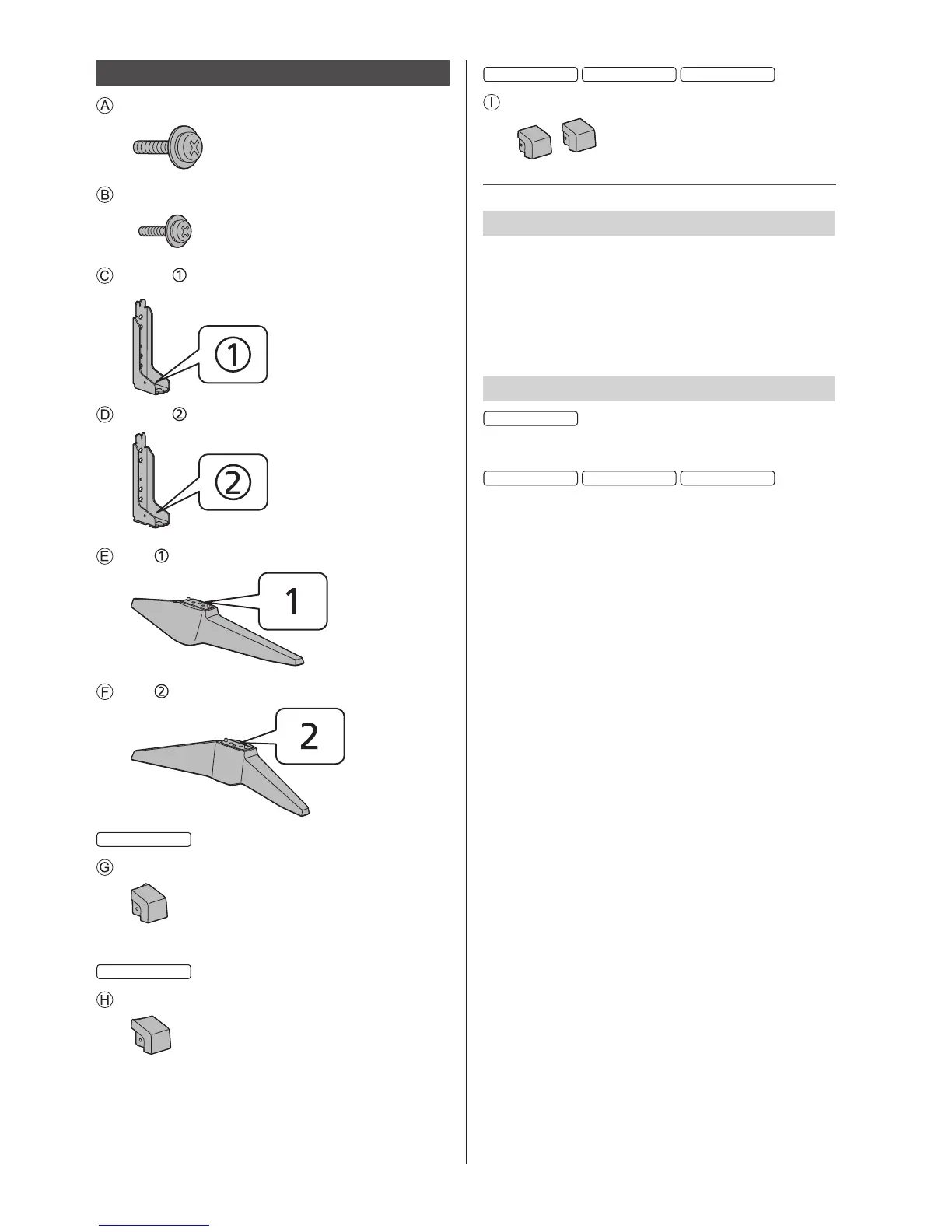 Ⓐ

Ⓑ

Ⓒ ①

①

Ⓓ ②

②

Ⓔ ①

1

Ⓕ ②

2

Ⓖ

Ⓗ

Ⓘ