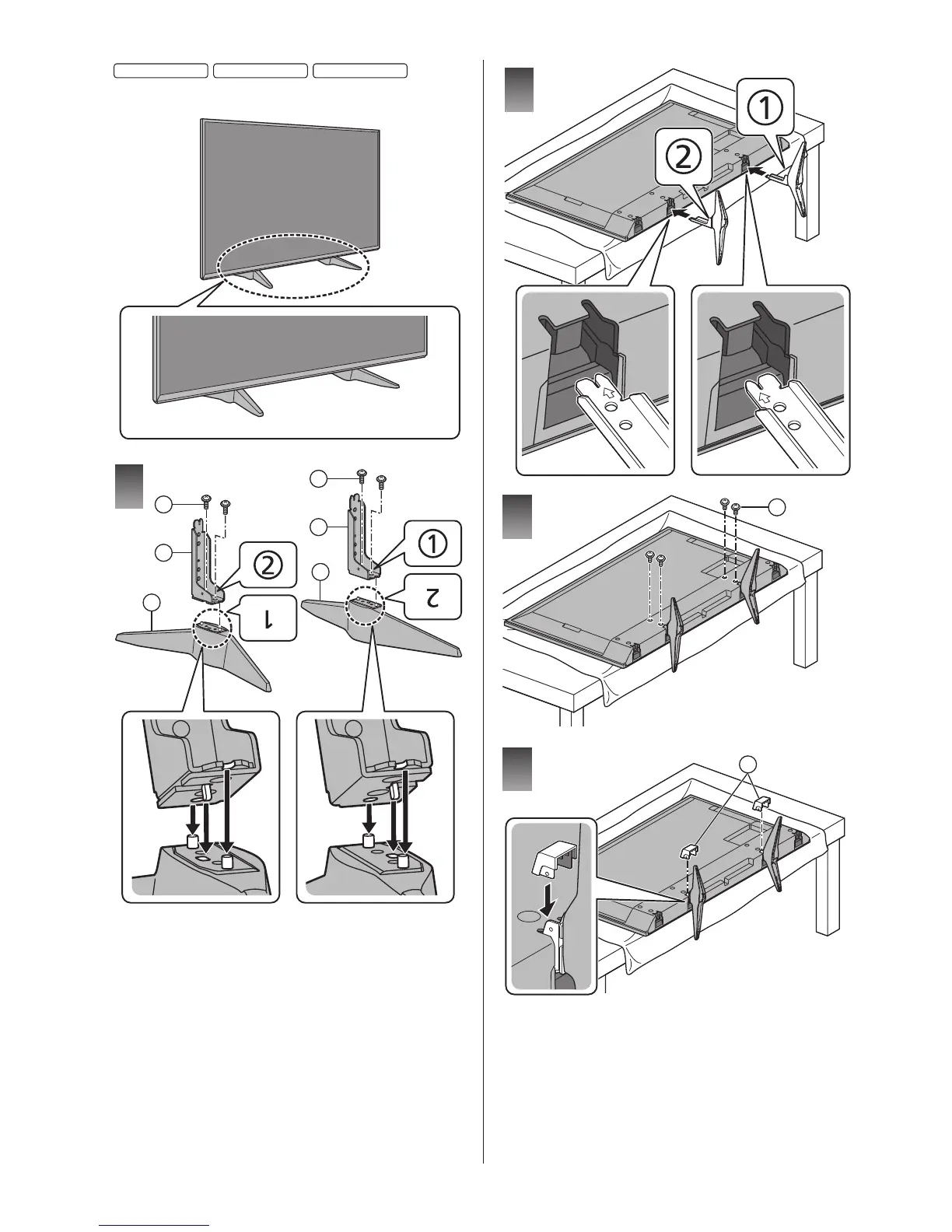 ①
②
②
1
①
2