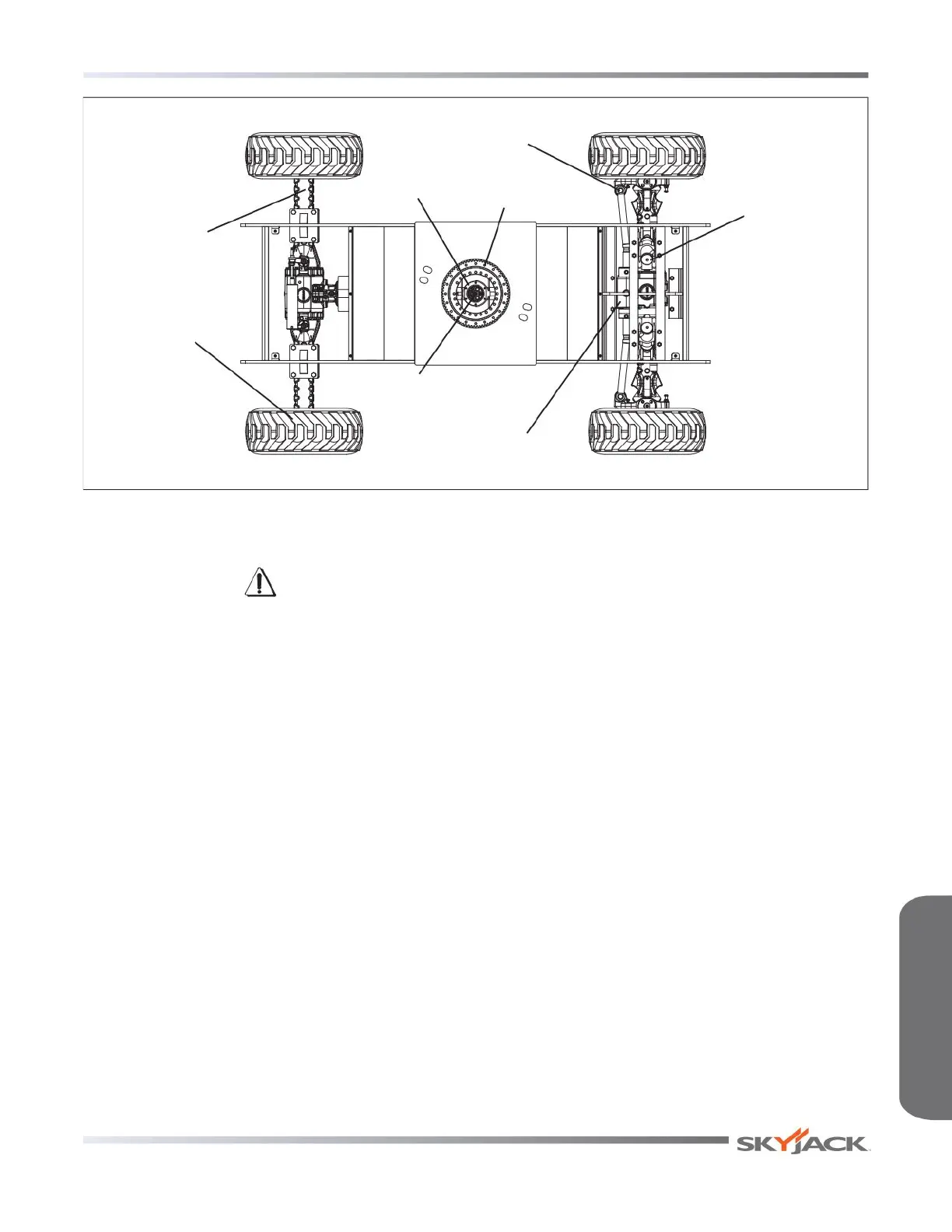 SKYJACK