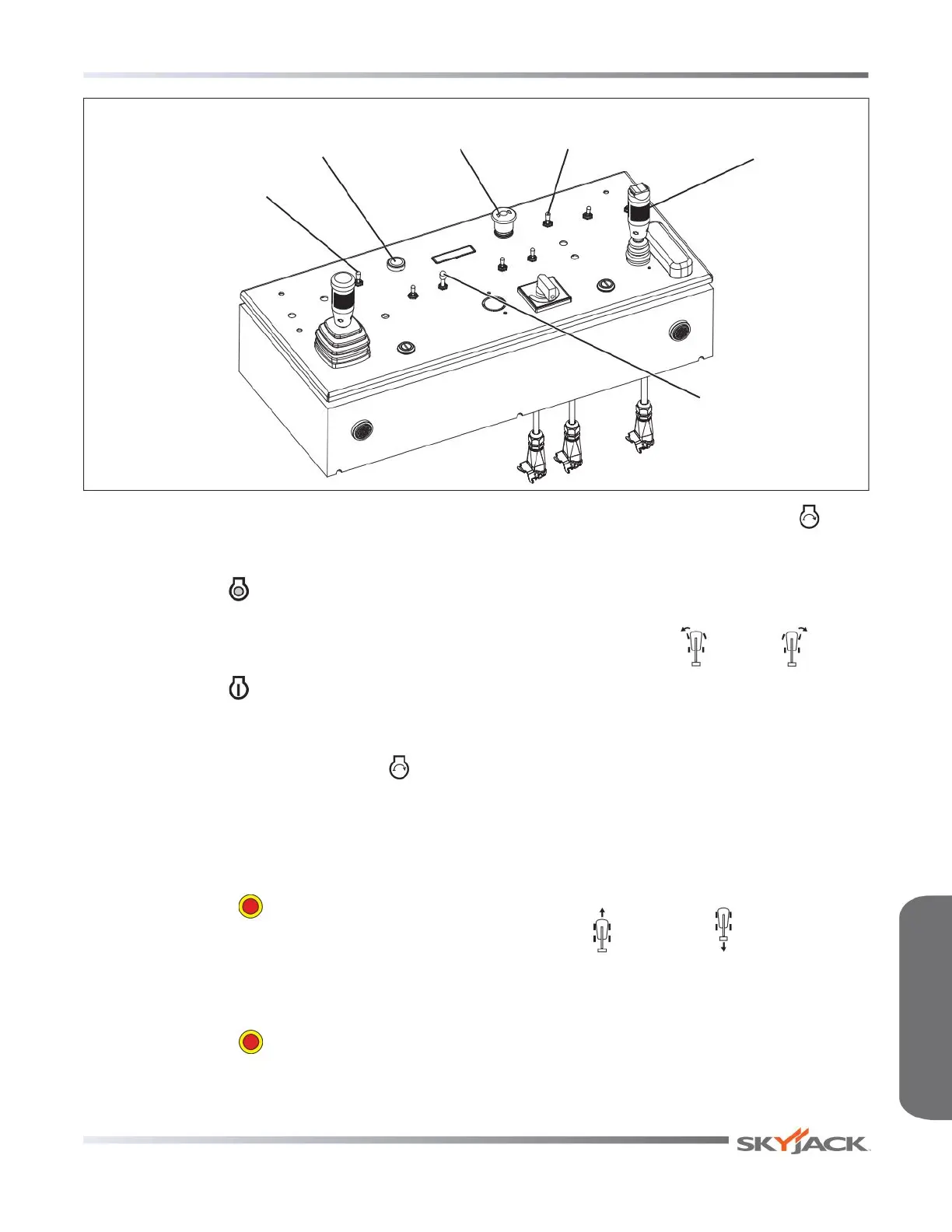 SKYJACK