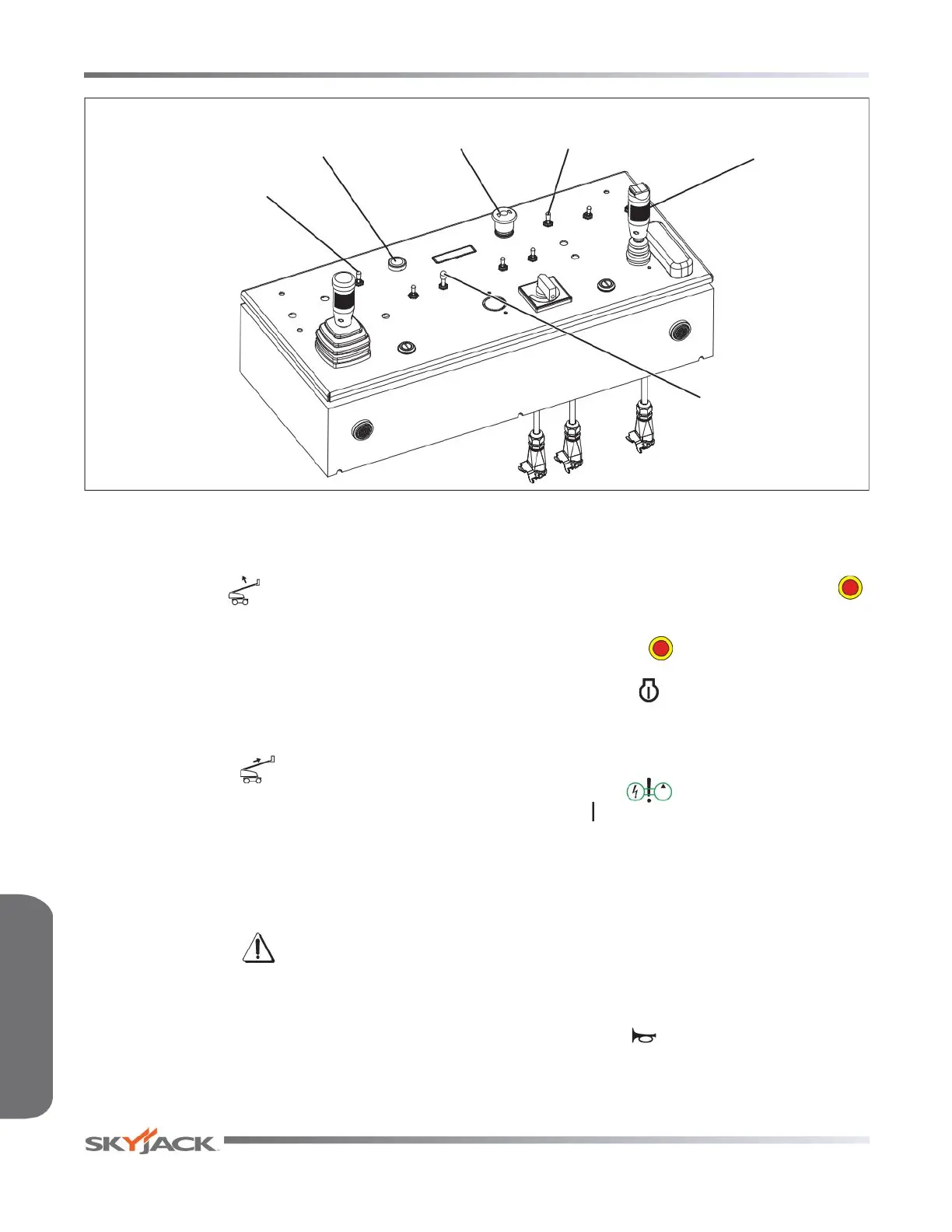 SKYJACK