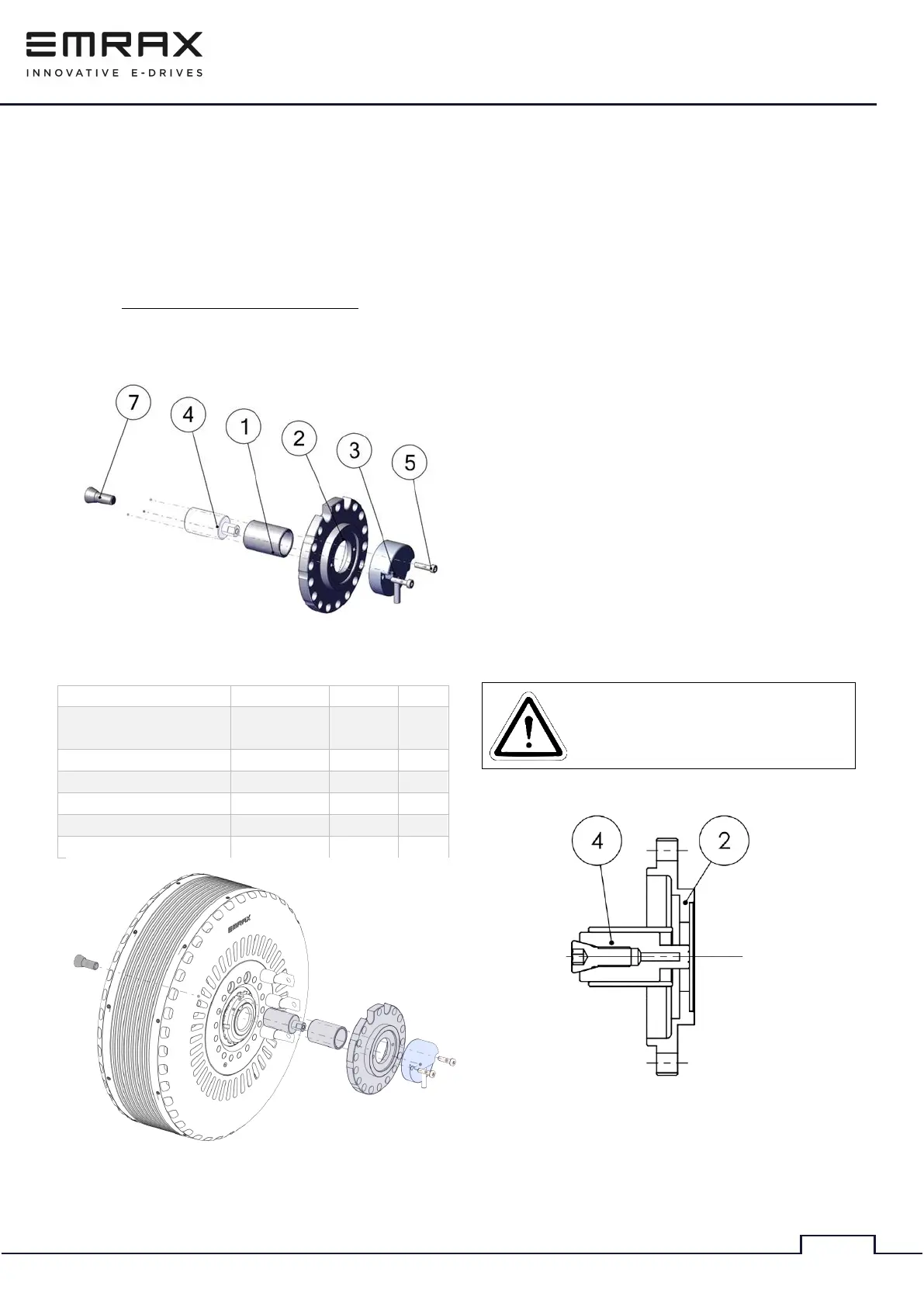 EMRAX

INNOVATIVE E-DRIVES

7

4

1

2

3

5

EMRAX

4

2