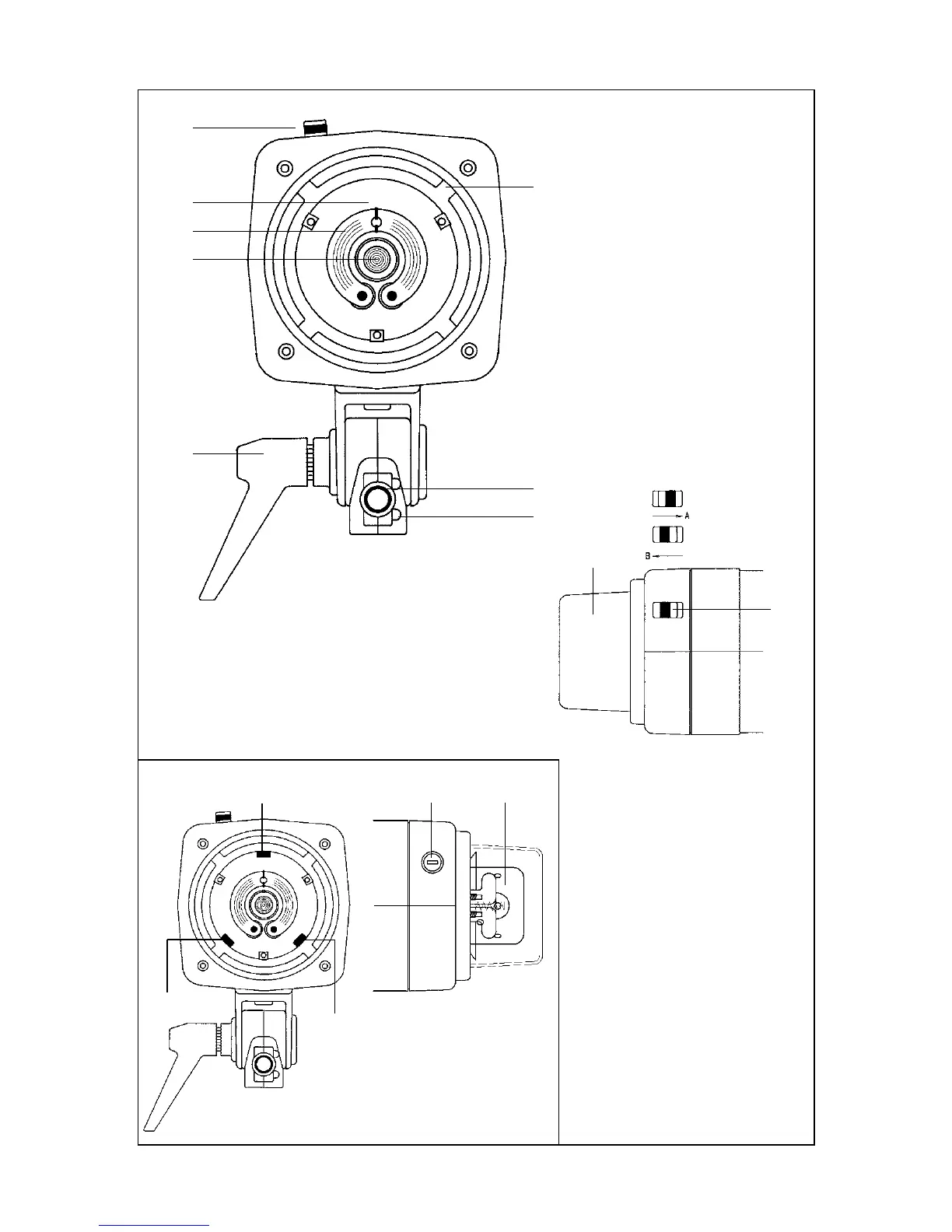 A

B