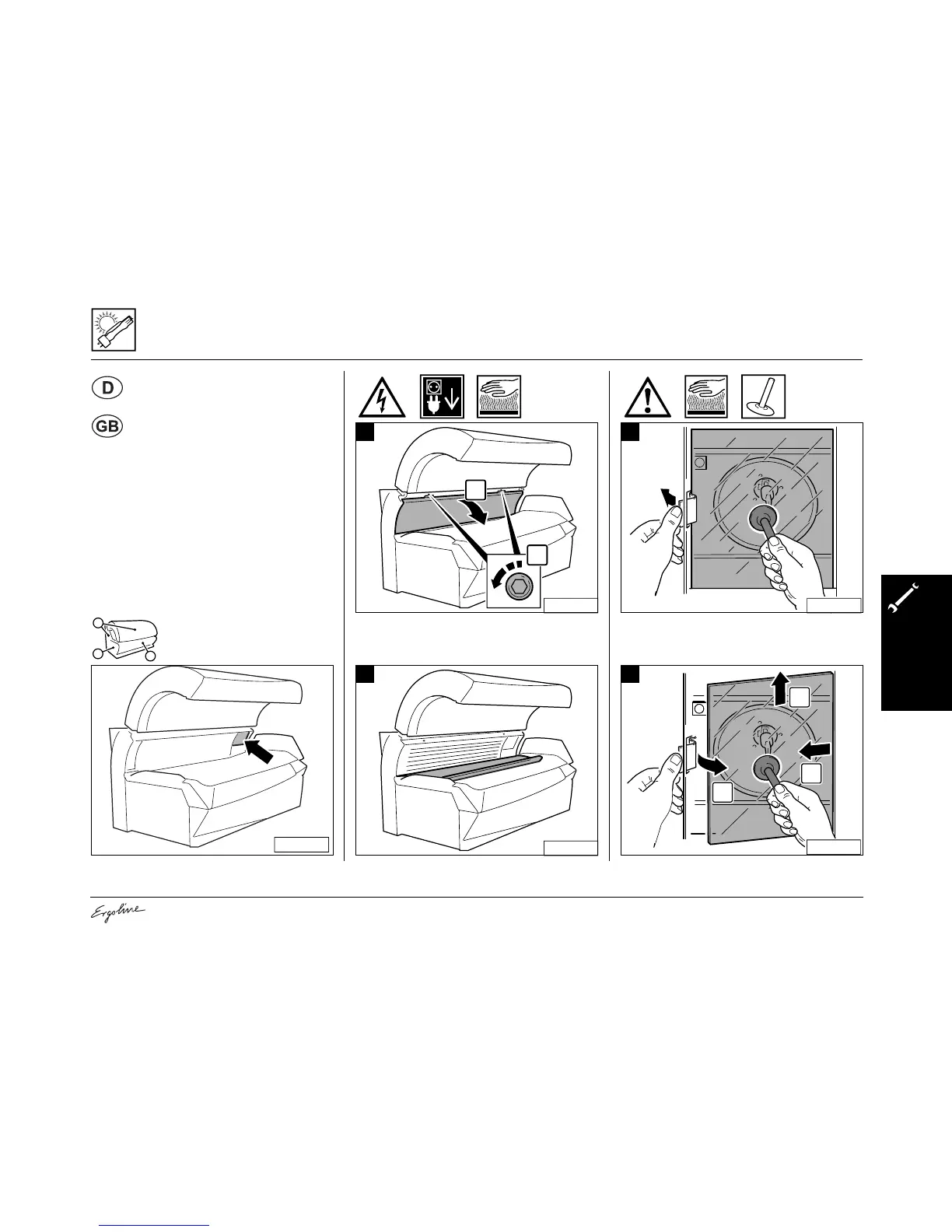 D

GB

Ergoline