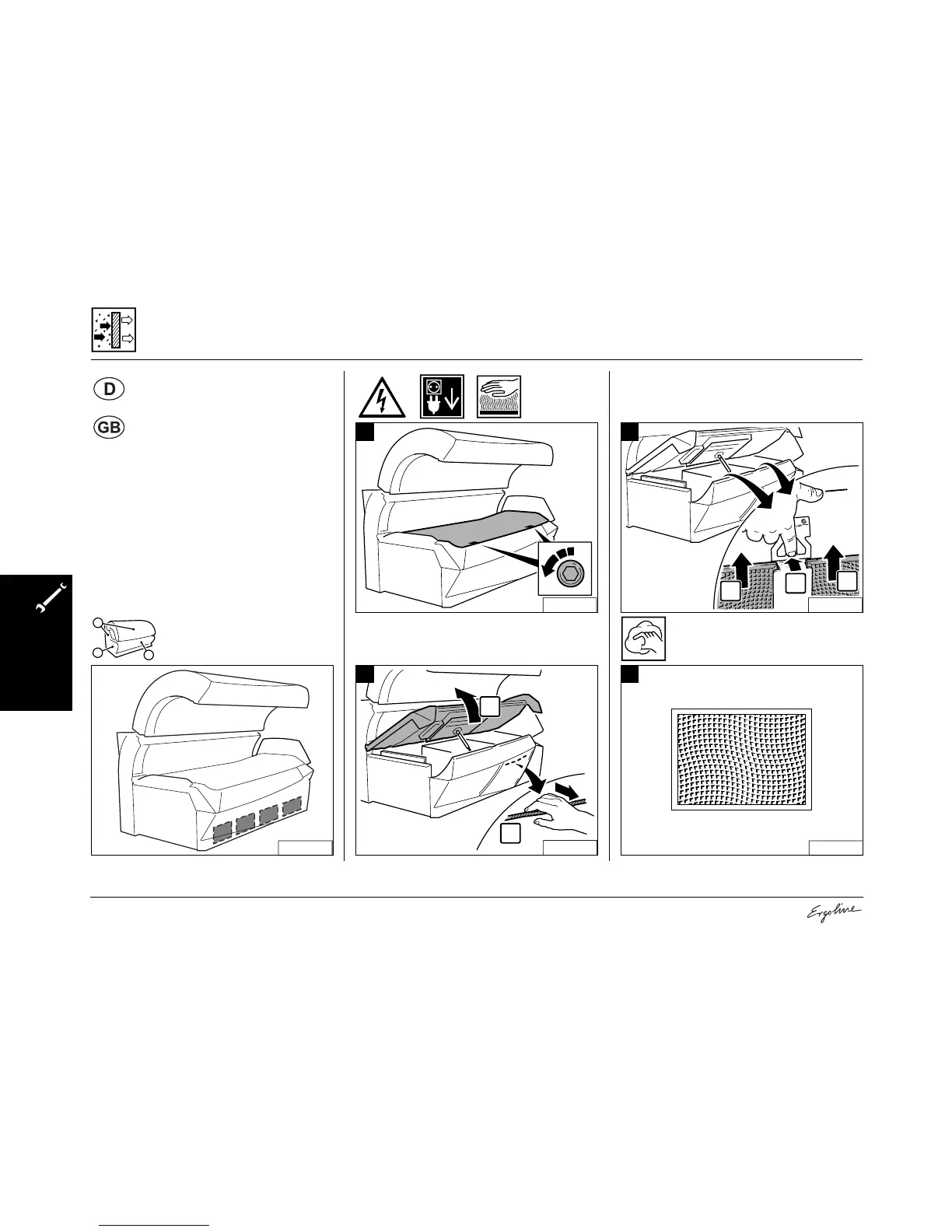 D

GB

Ergoline