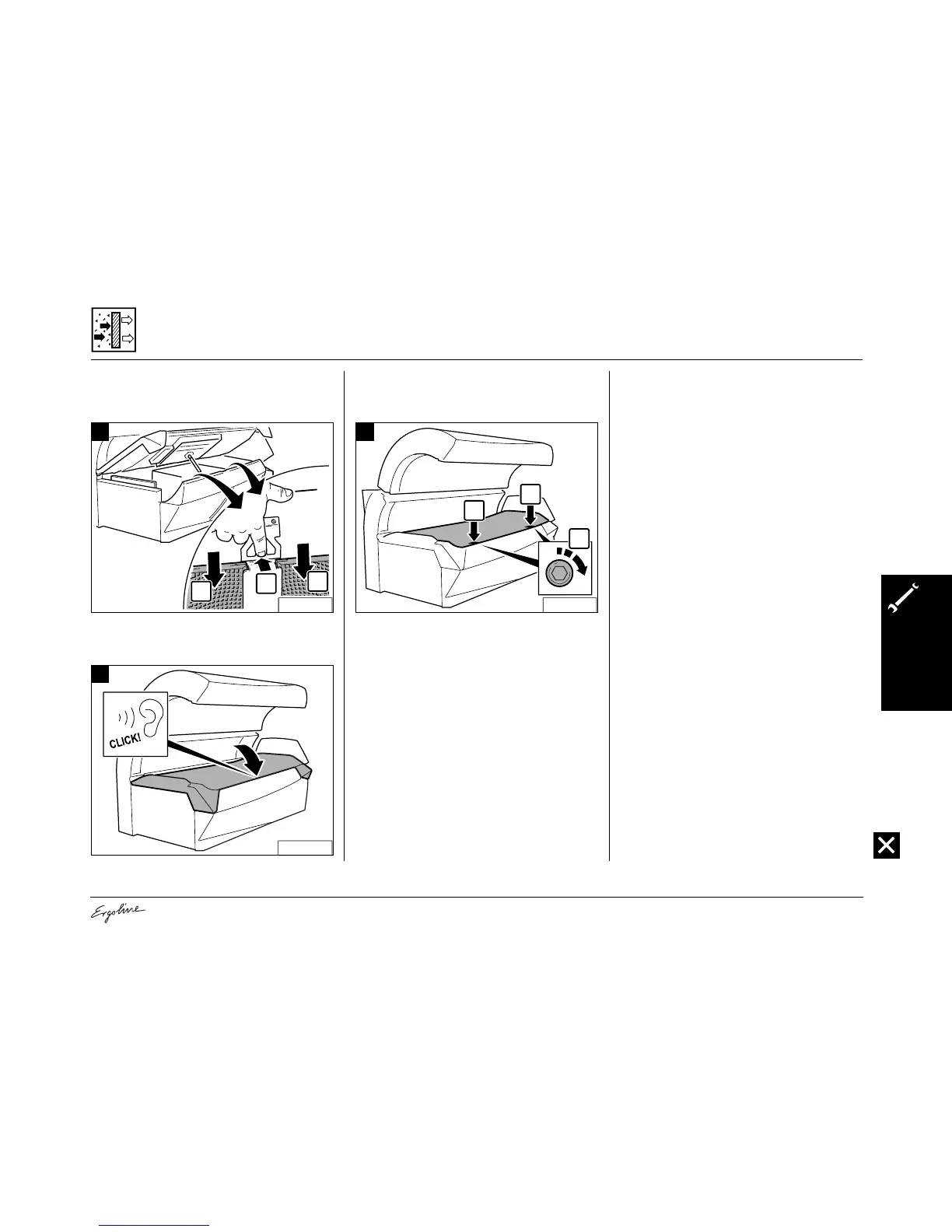 CLICK!

Ergoline