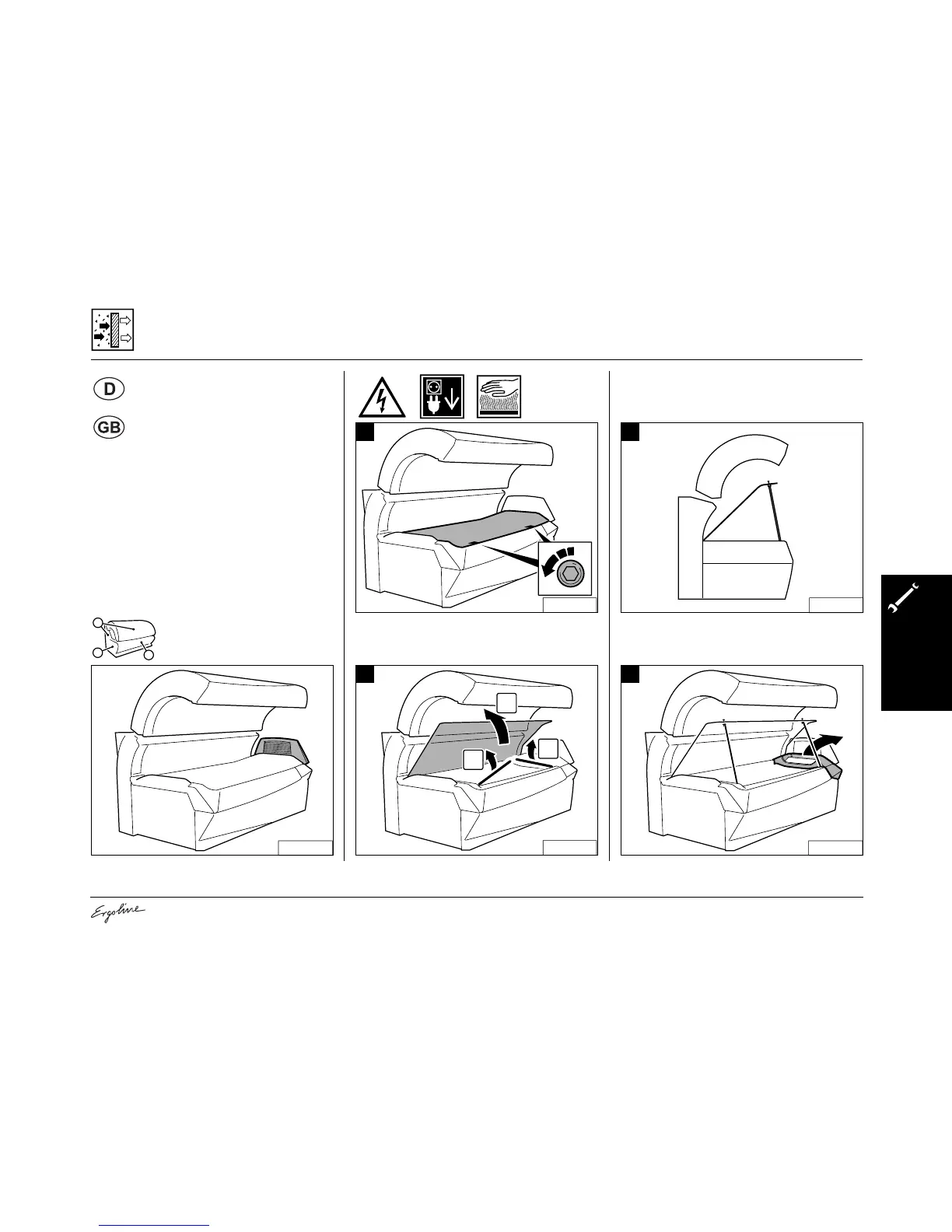 D

GB

Ergoline