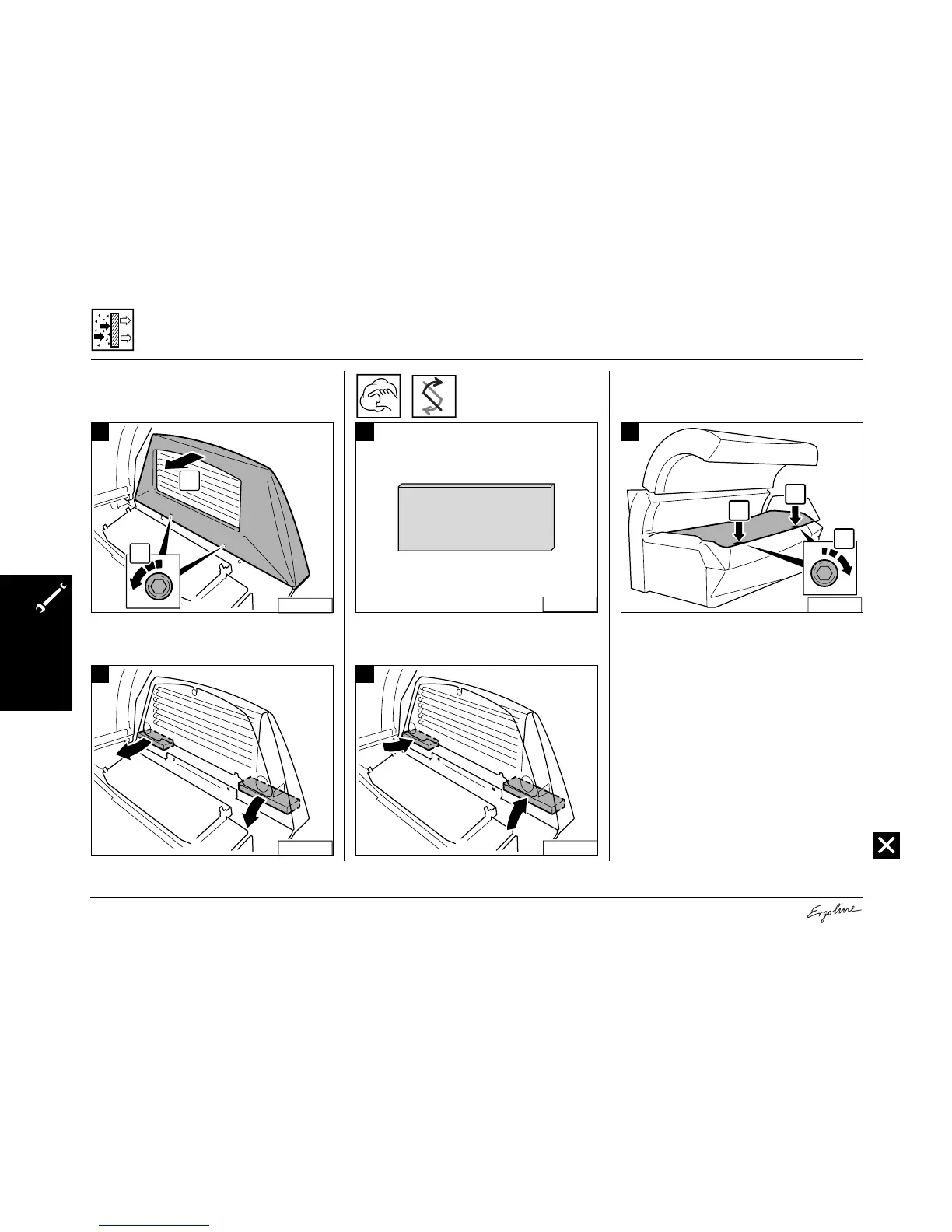 Ergoline