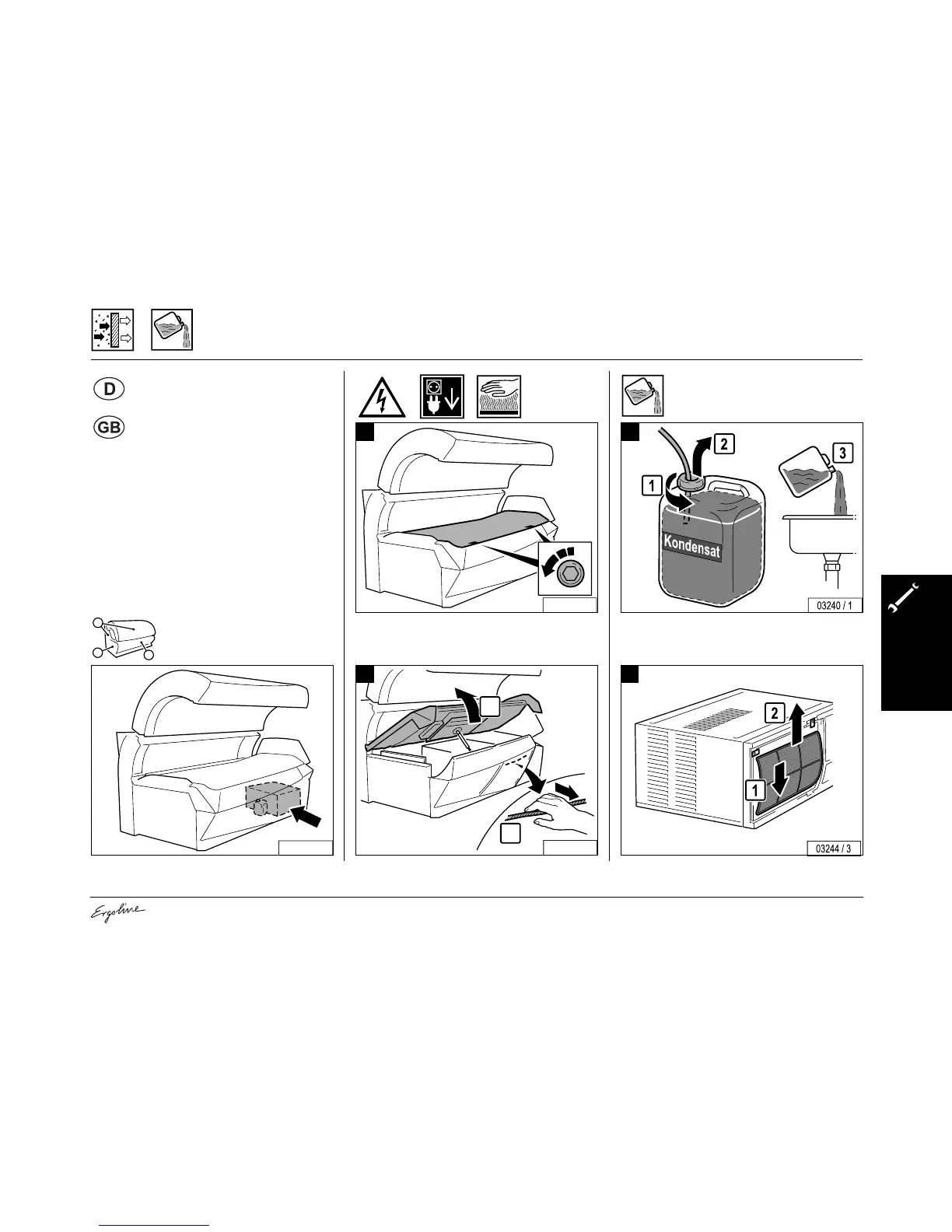 D

GB

1 2 3

Kondensat

03240 / 1

2

1

03244 / 3

Ergoline