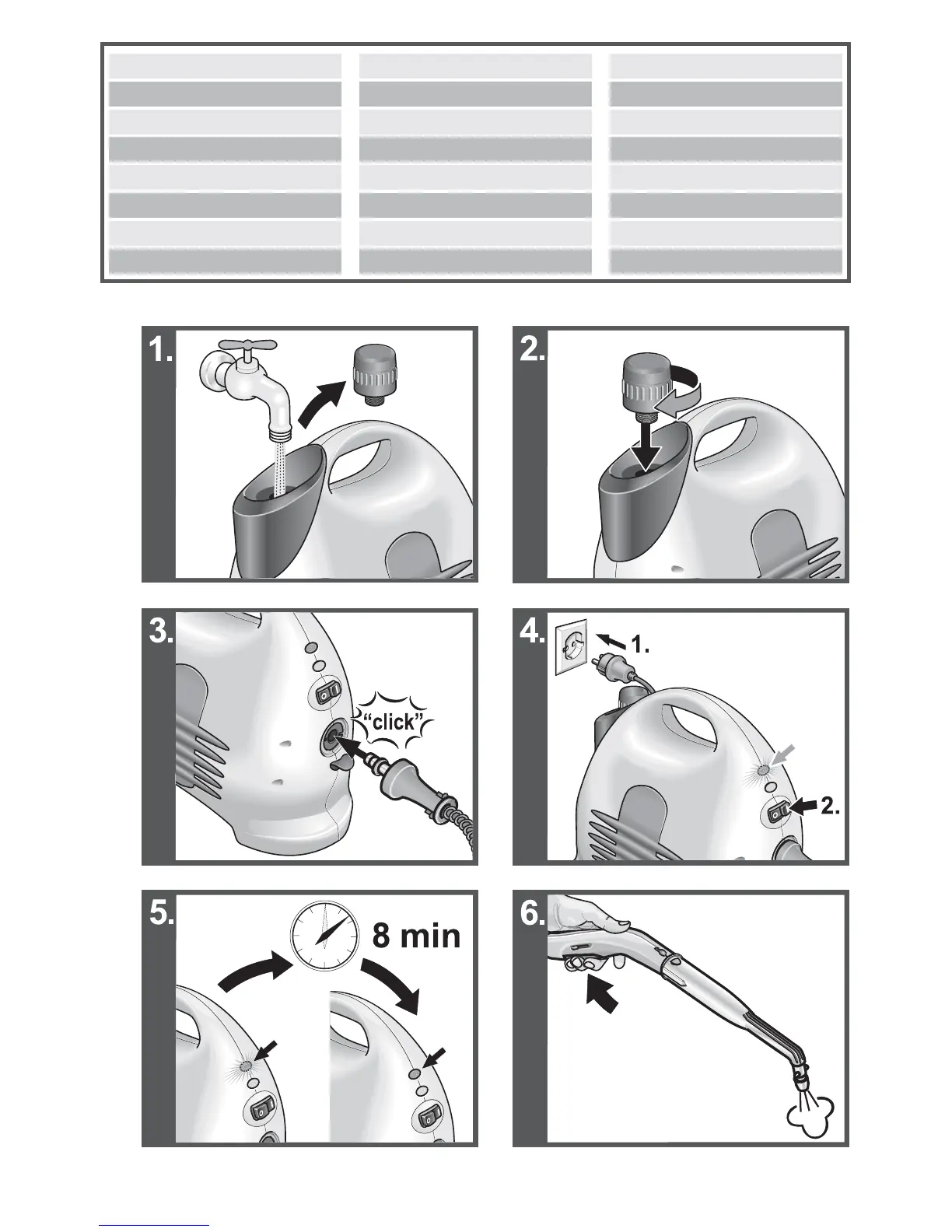 1.

2.

3.

"click"

4.

1.

2.

5.

8 min

6.