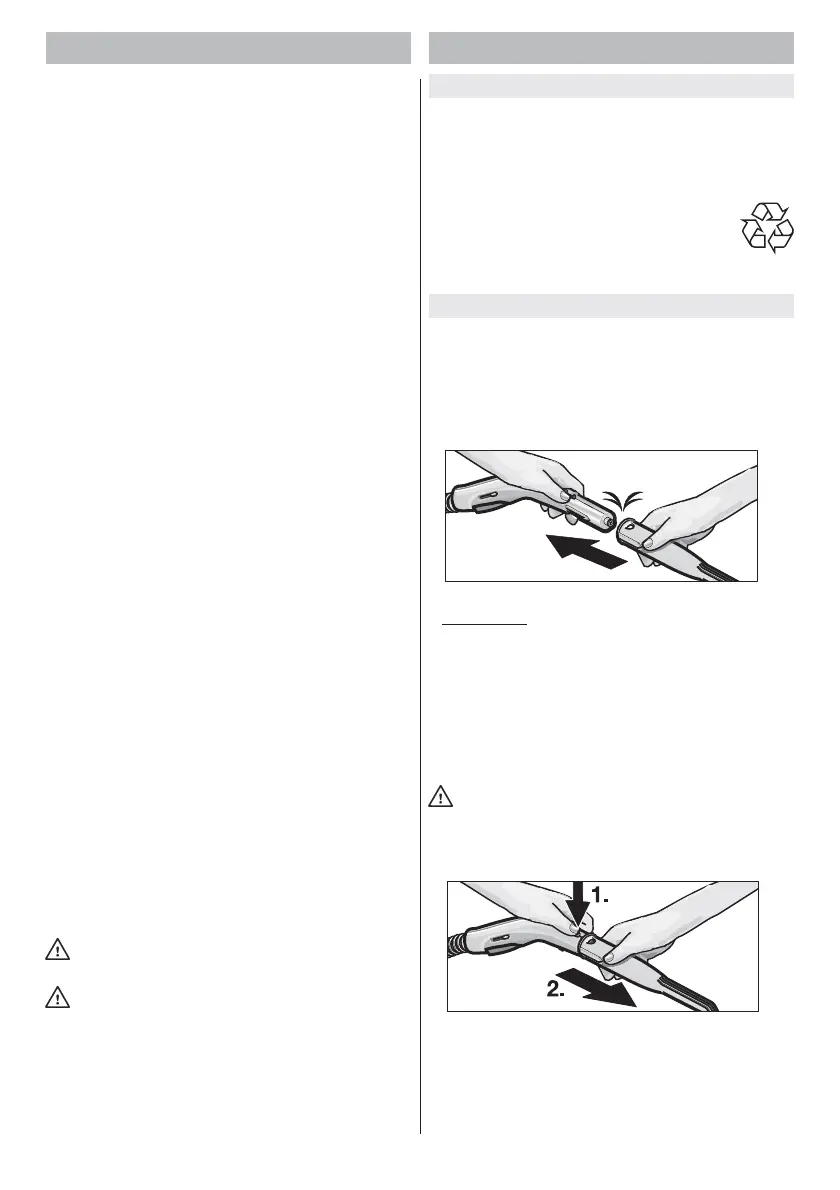 1.

2.