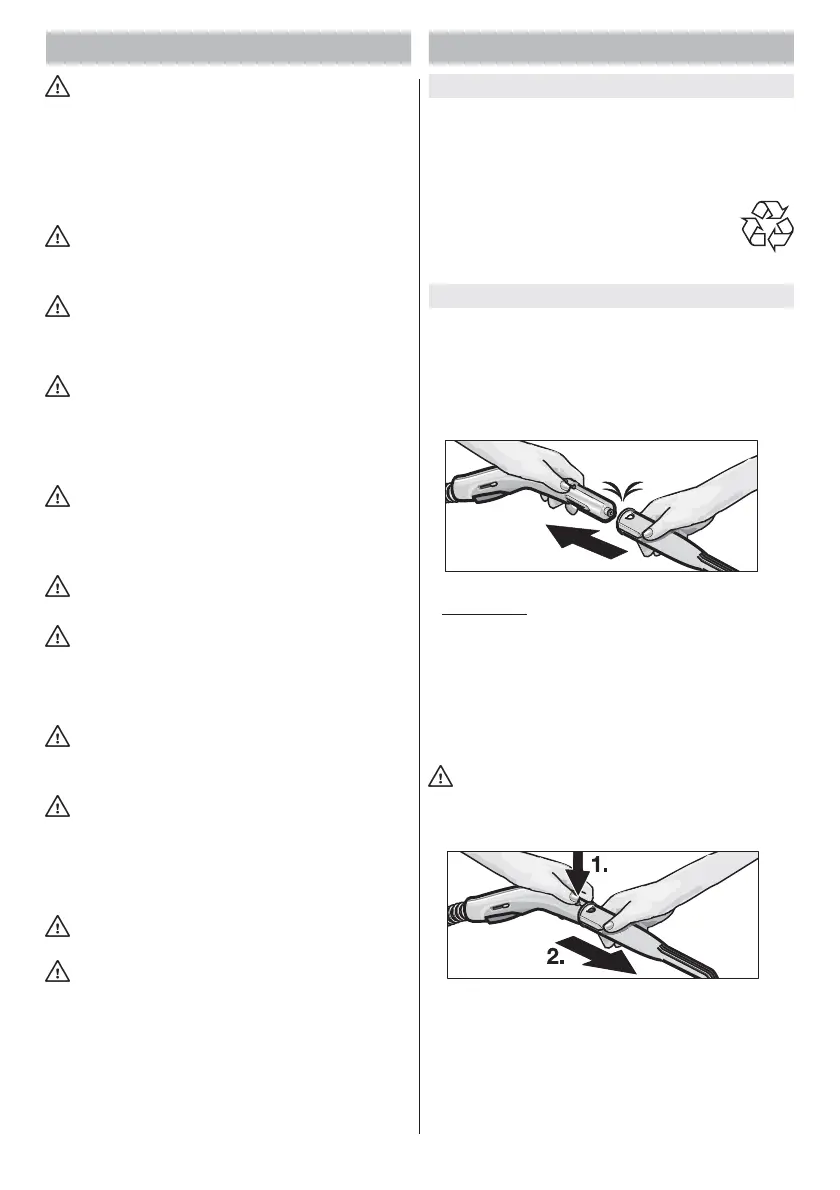 1.

2.