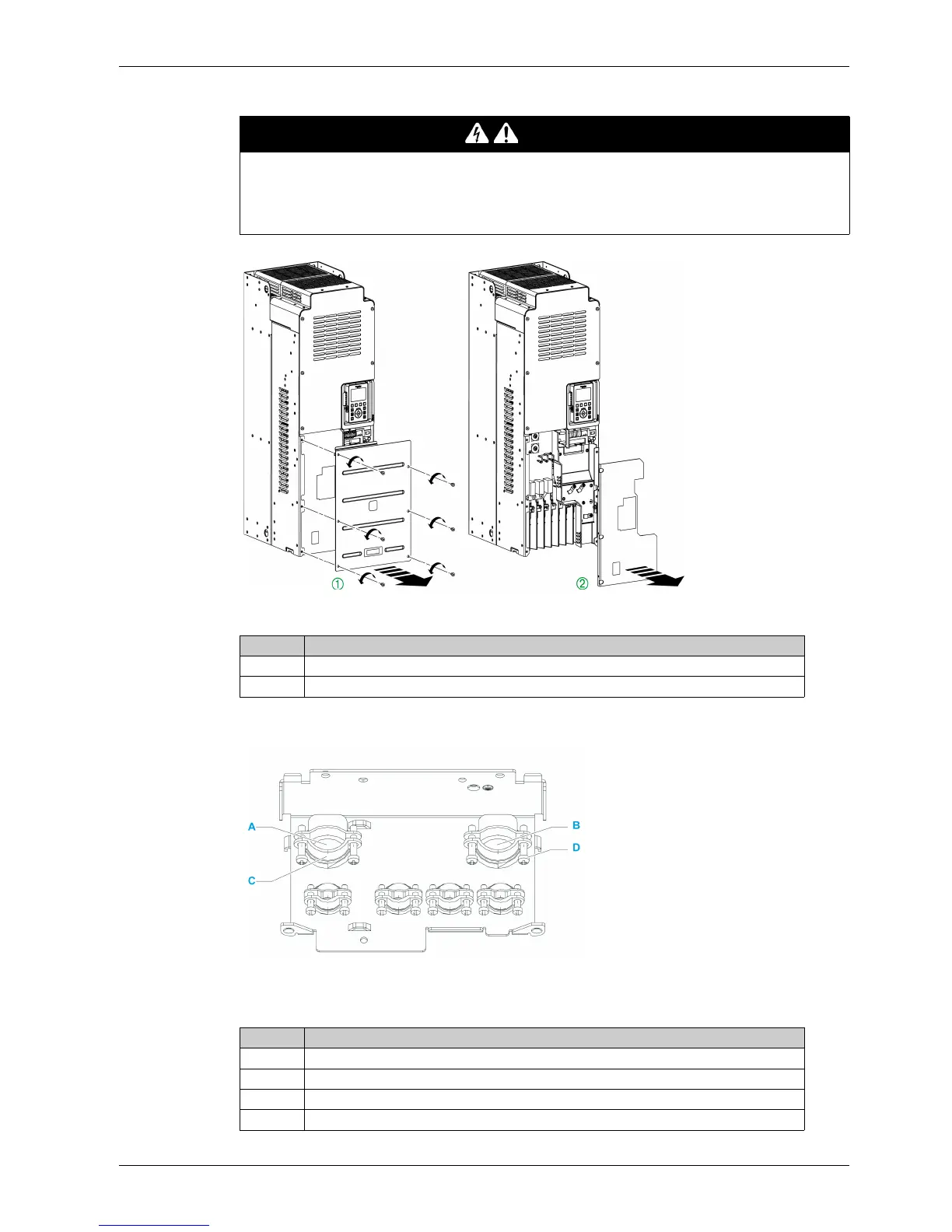 ①

②

A

B

C

D