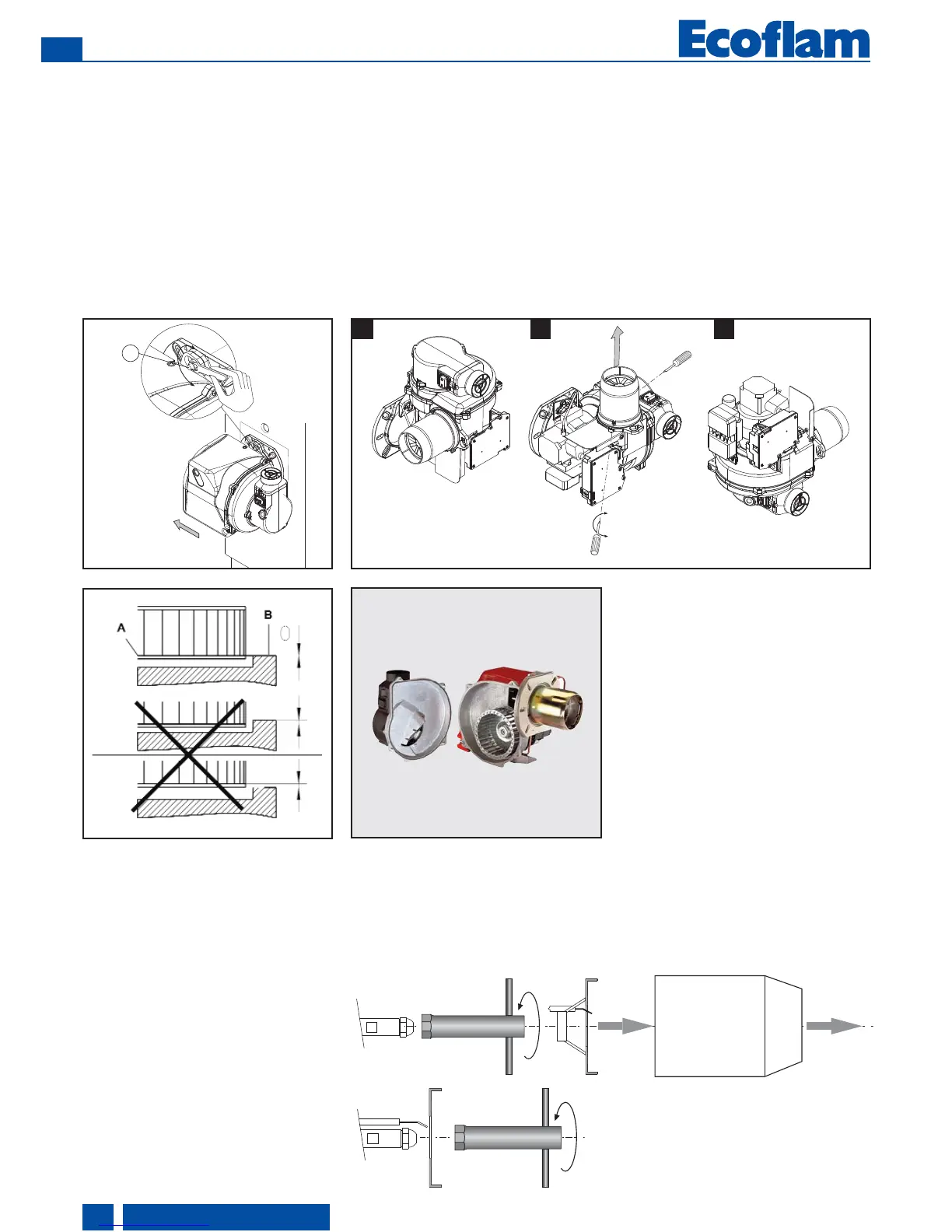 Ecoflam

A

B