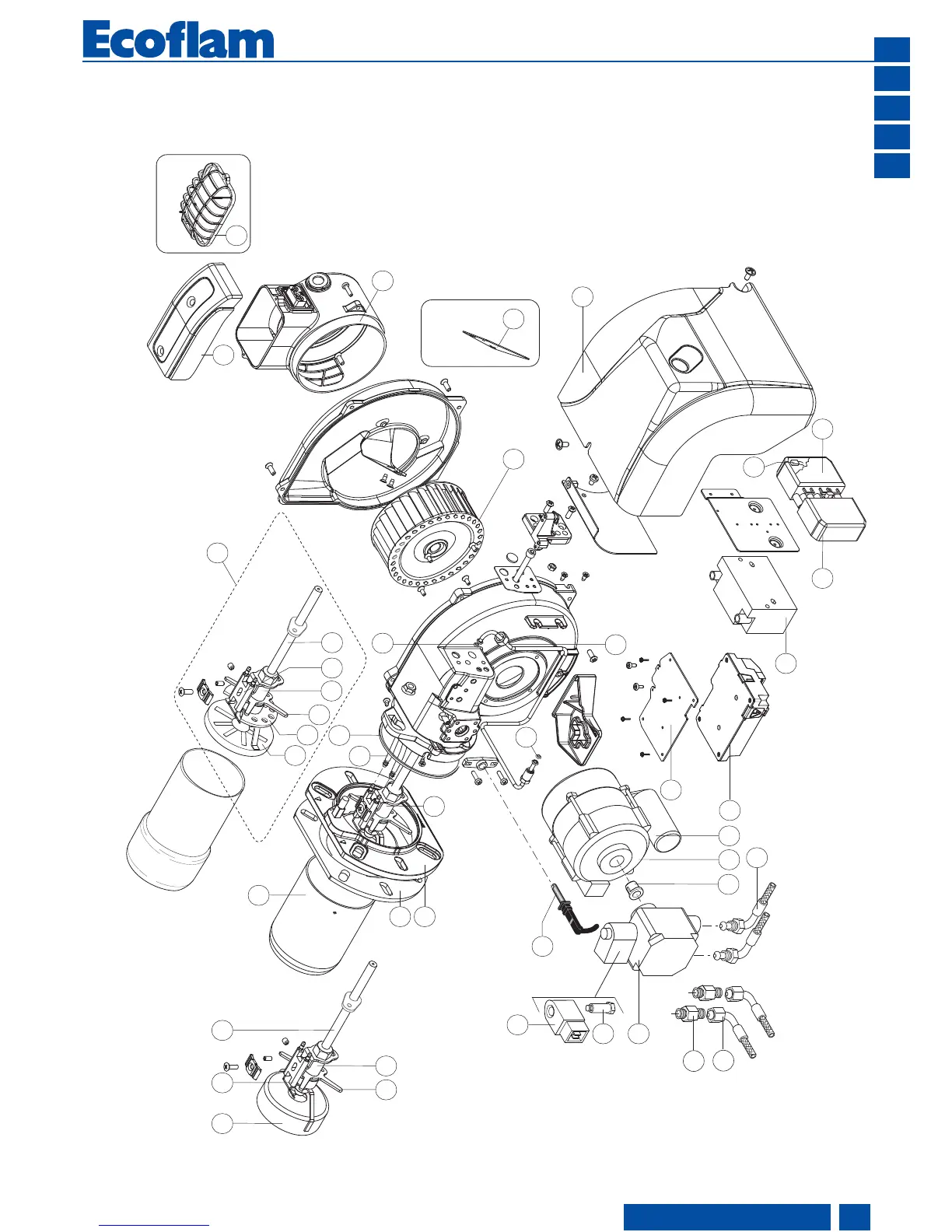 Ecoflam