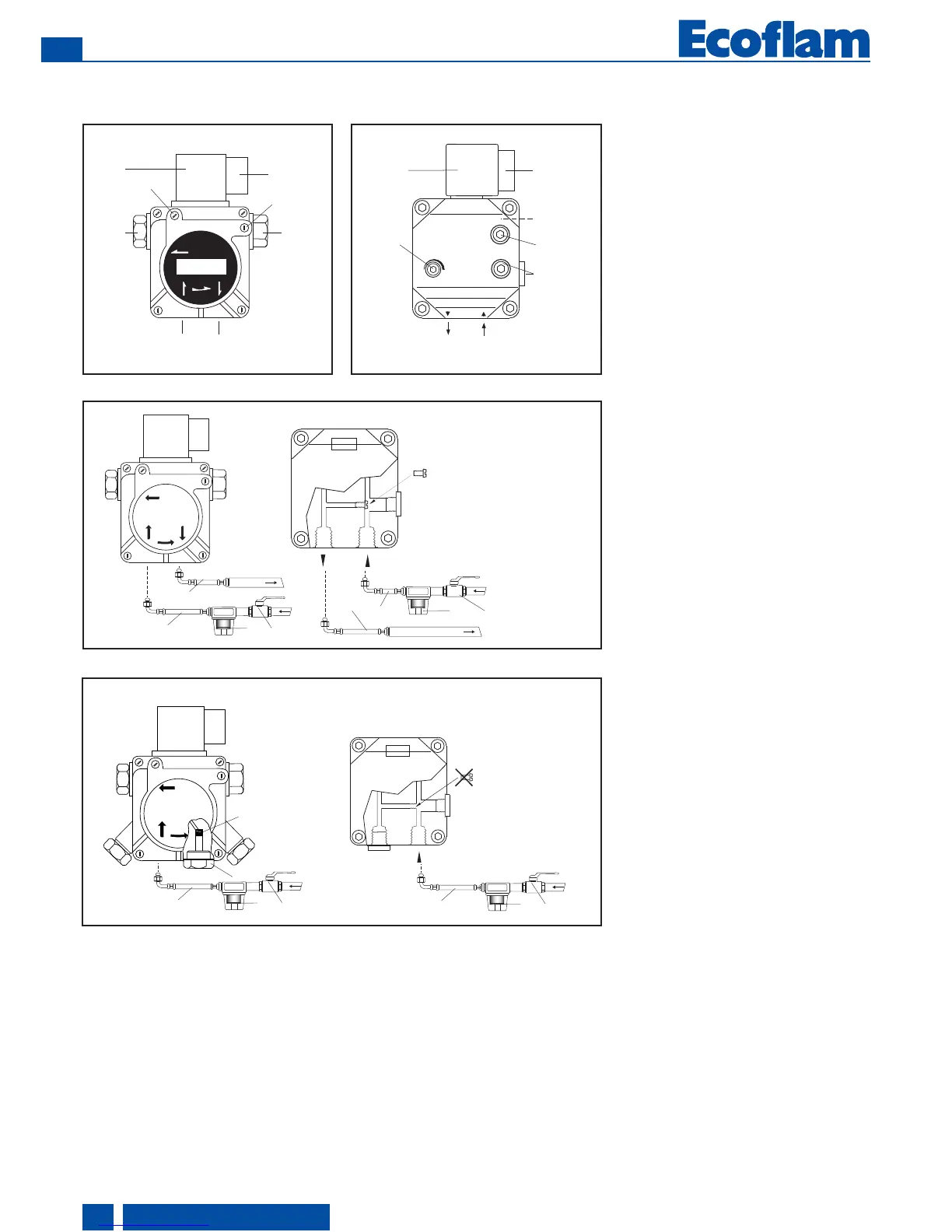 Ecoflam