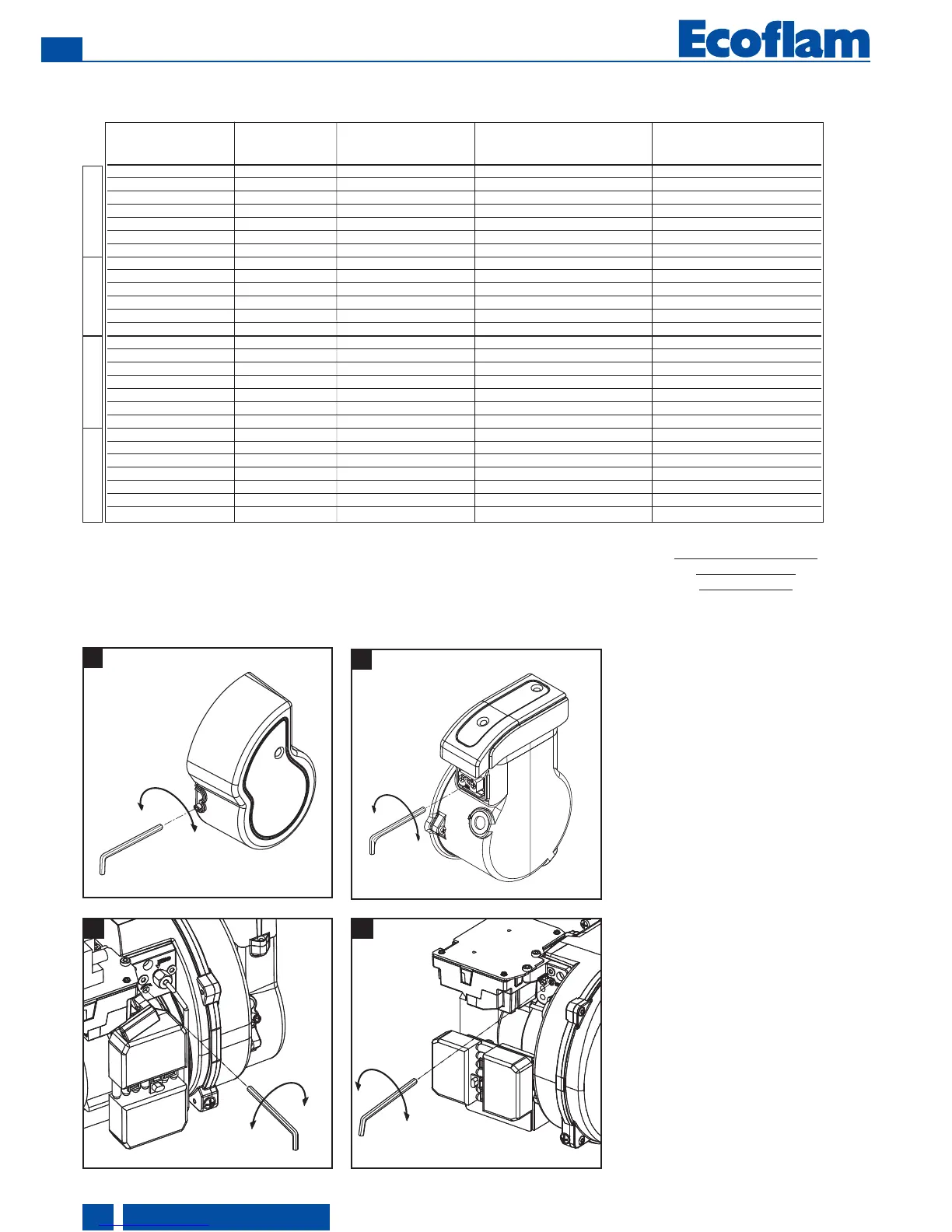 Ecoflam