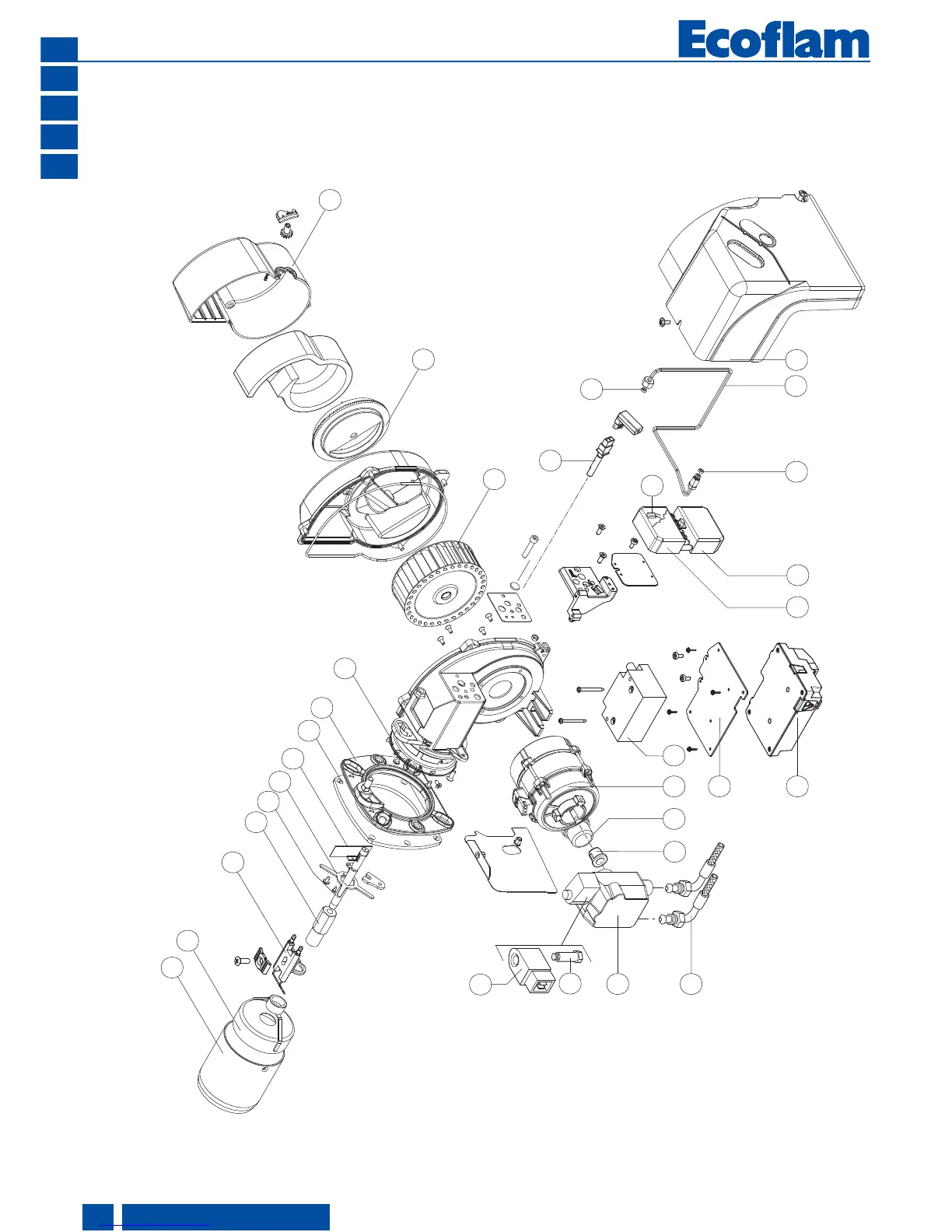 Ecoflam