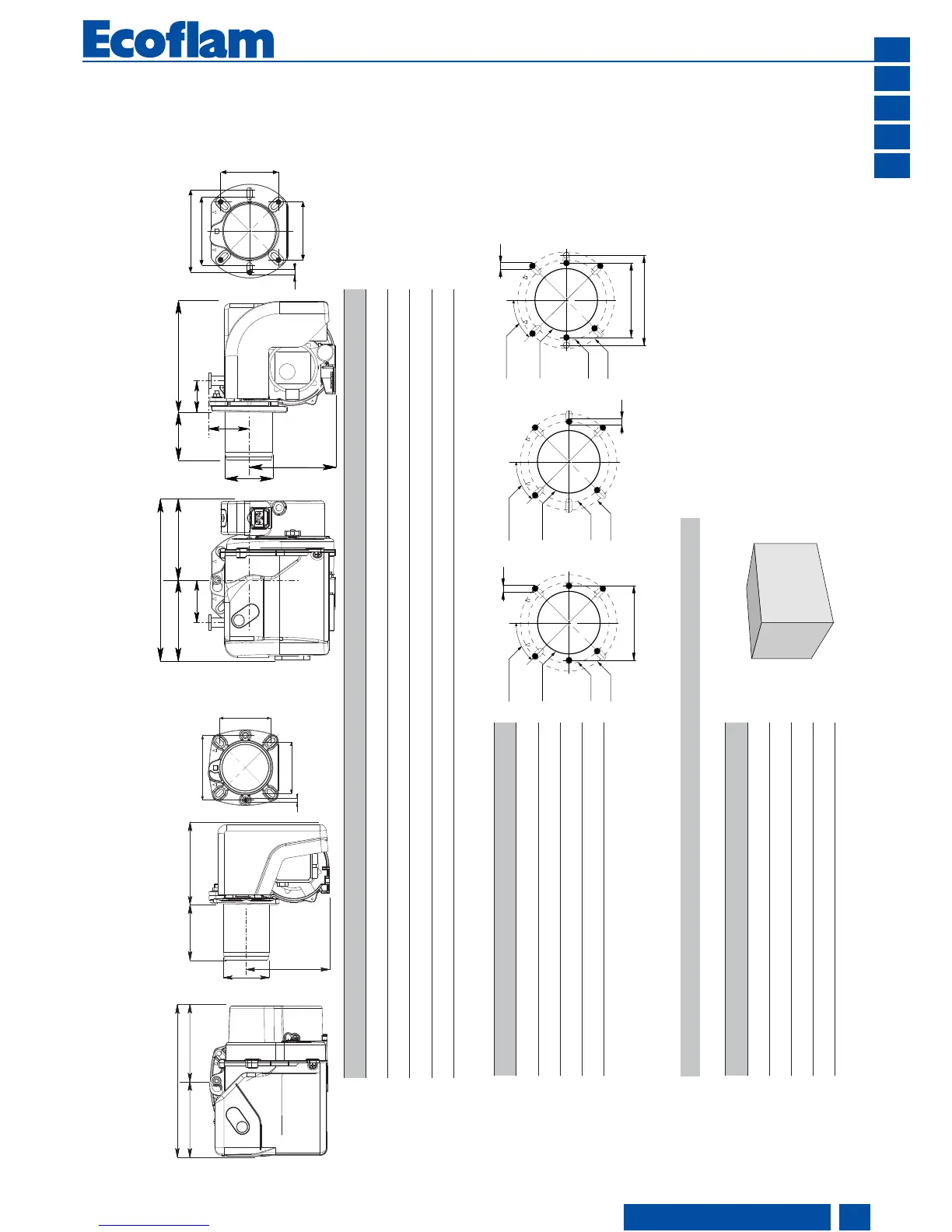 Ecoflam