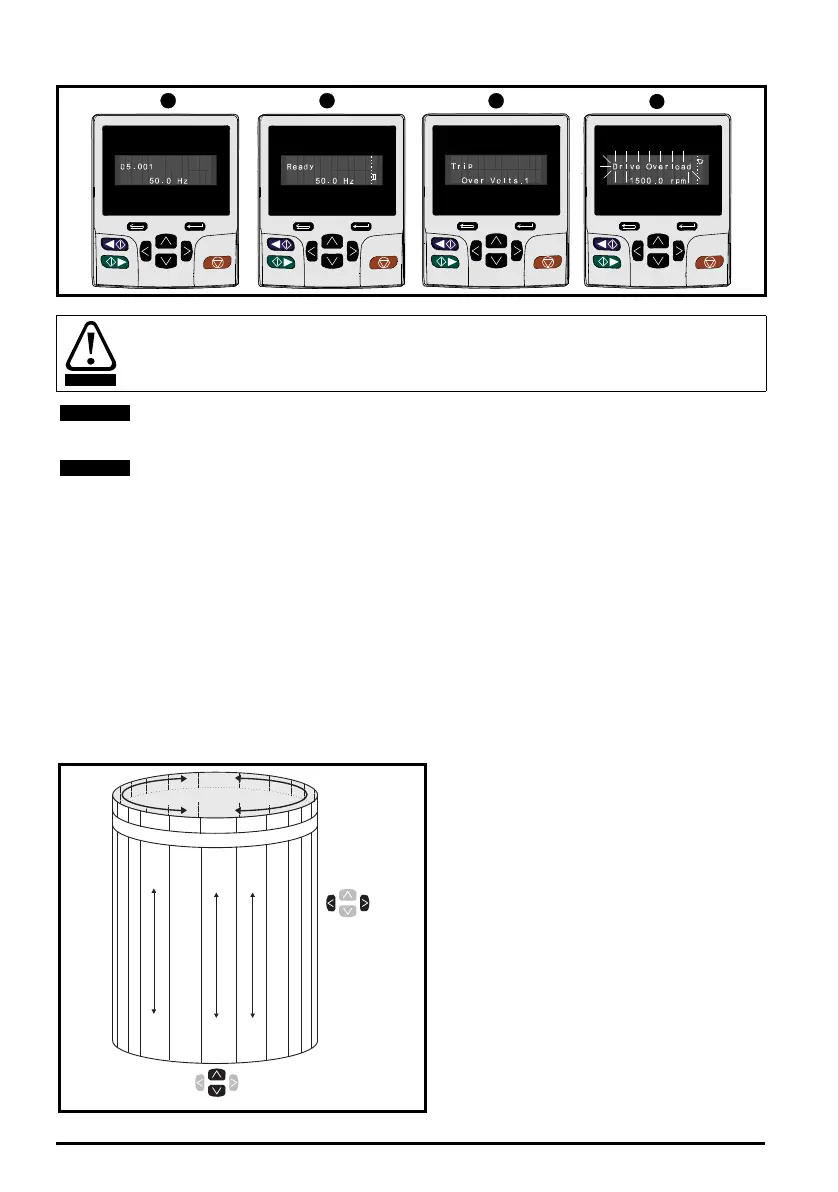 05.001
50.0 Hz

Ready
50.0 Hz

Trip
Over Volts.1

Drive Overload
1500.0 rpm