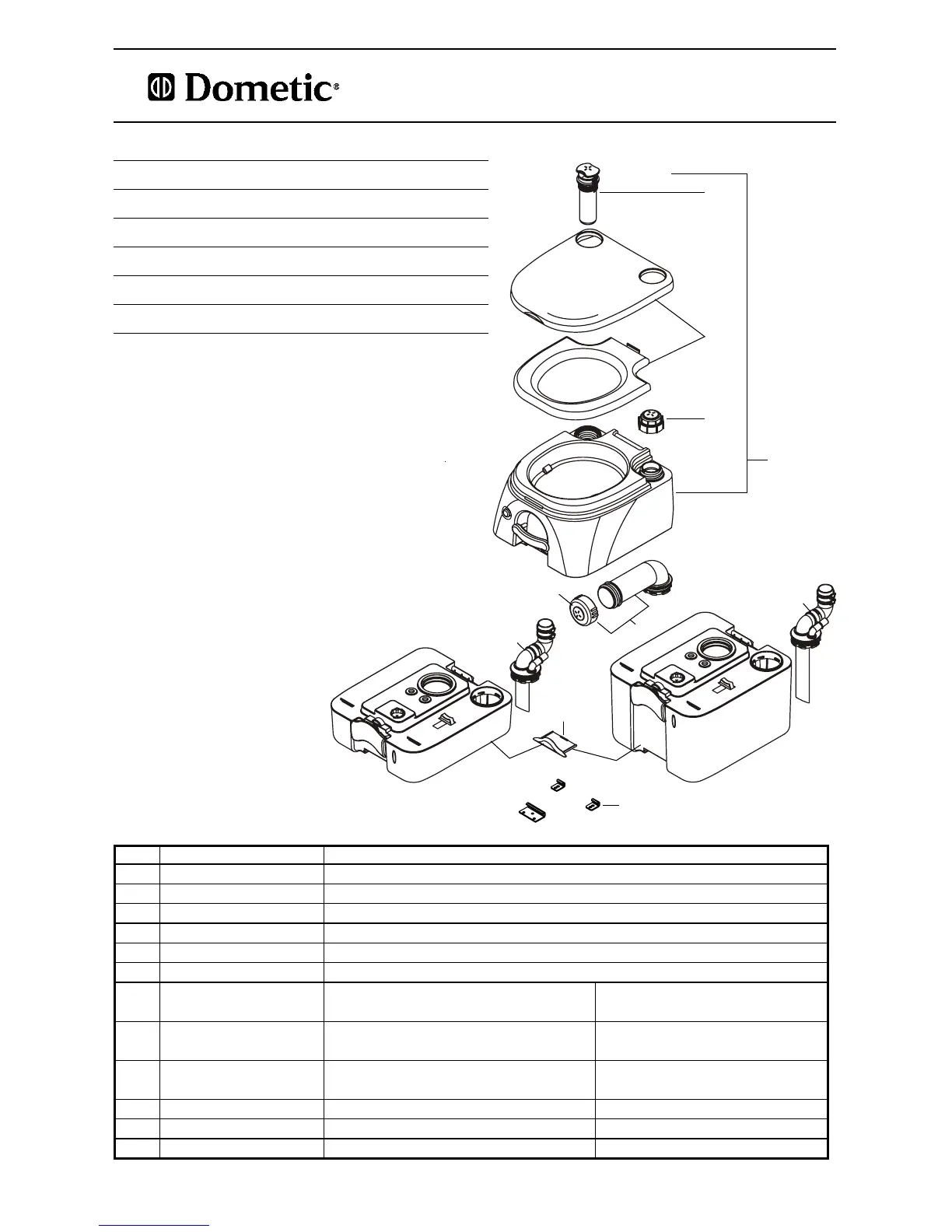 Dometic®