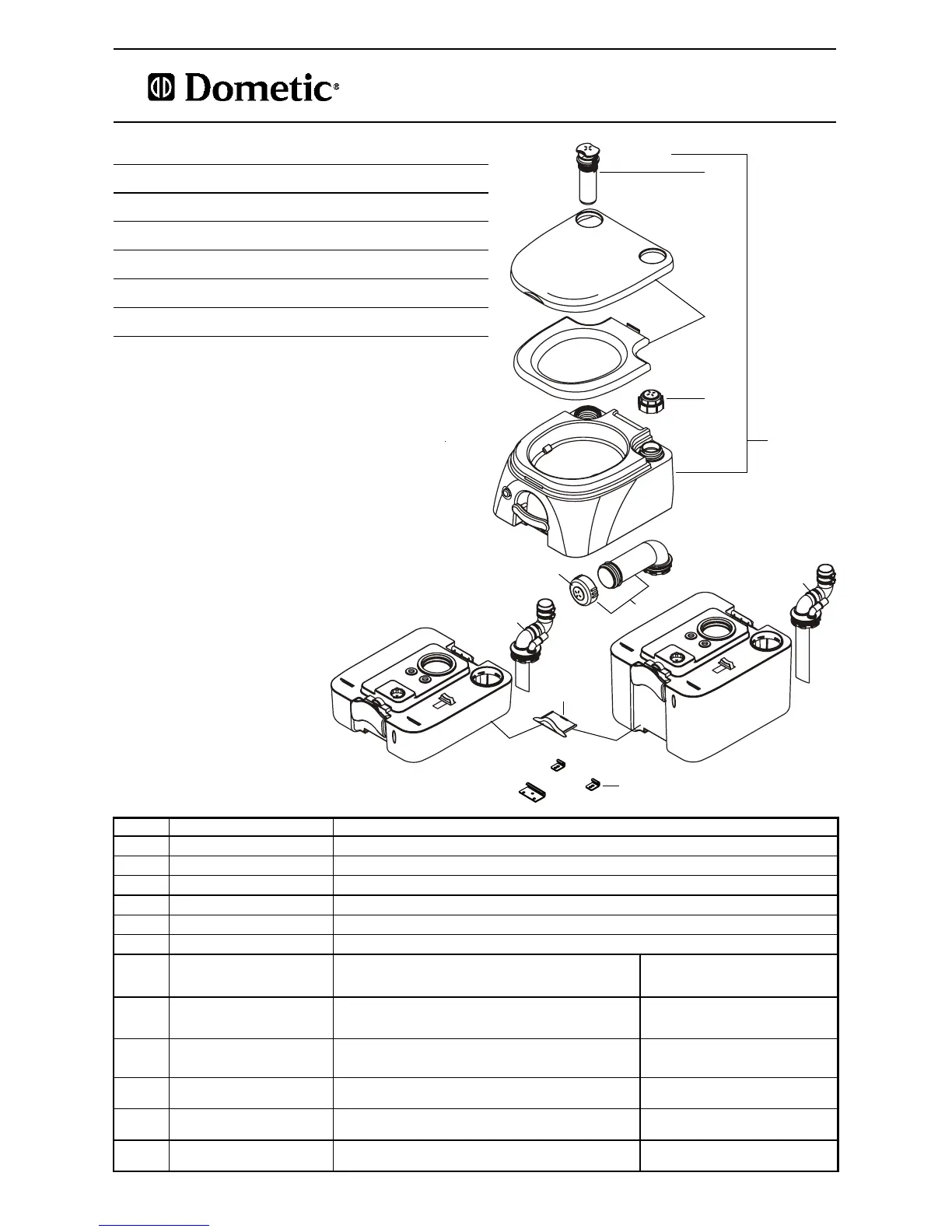 Dometic®